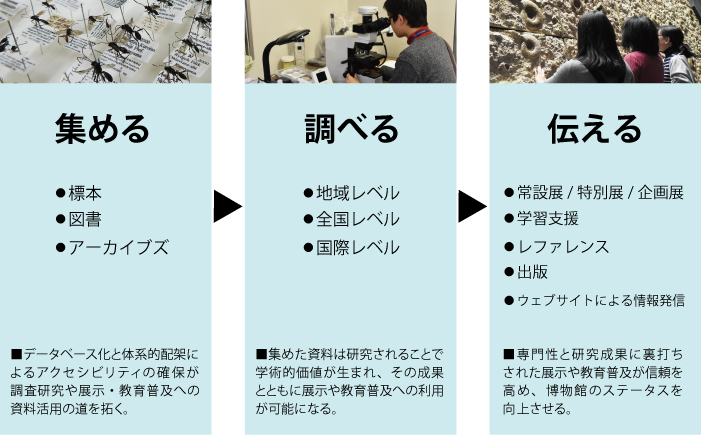 集める

●標本
●図書
●アーカイブズ

■データベース化と体系的配架によるアクセシビリティの確保が調査研究や展示・教育普及への資料活用の道を拓く。

調べる

●地域レベル
●全国レベル
●国際レベル

■集めた資料は研究されることで学術的価値が生まれ、その成果とともに展示や教育普及への利用が可能になる。

伝える

●常設展 / 特別展 / 企画展
●学習支援
●レファレンス
●出版
●ウェブサイトによる情報発信

■専門性と研究成果に裏打ちされた展示や教育普及が信頼を高め、博物館のステータスを向上させる。