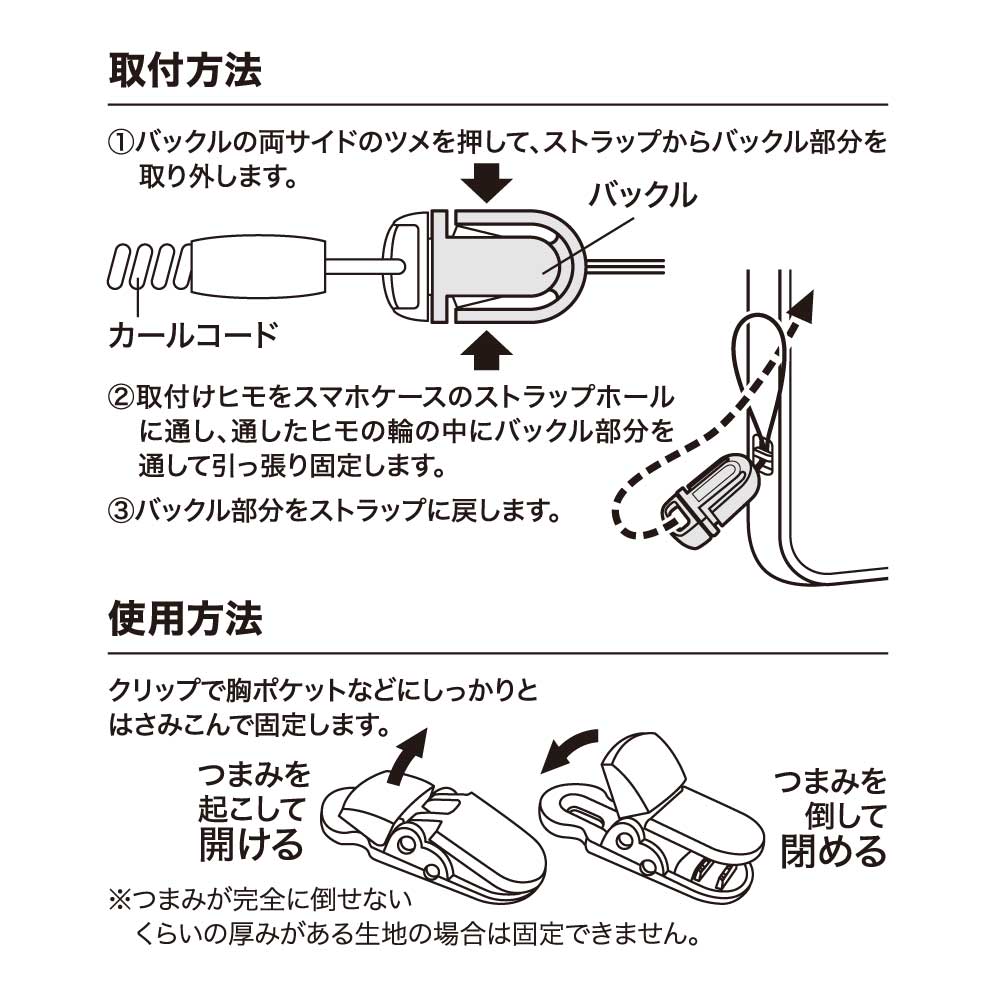 取付方法

①バックルの両サイドのツメを押して、ストラップからバックル部分を取り外します。

バックル

カールコード

②取付けヒモをスマホケースのストラップホールに通し、通したヒモの輪の中にバックル部分を通して引っ張り固定します。

③バックル部分をストラップに戻します。

使用方法

クリップで胸ポケットなどにしっかりとはさみこんで固定します。

つまみを起こして開ける

つまみを倒して閉める

※つまみが完全に倒せないくらいの厚みがある生地の場合は固定できません。