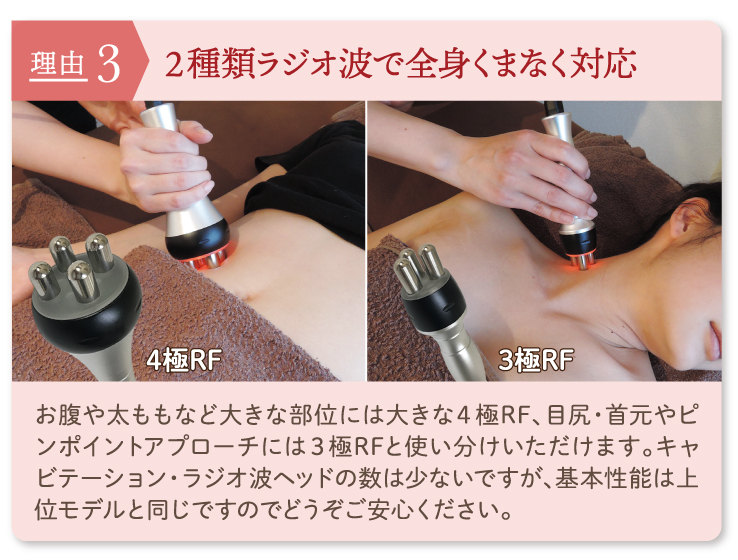 理由 3 ２種類ラジオ波で全身くまなく対応

4極RF

3極RF

お腹や太ももなど大きな部位には大きな４極RF、目尻・首元やピンポイントアプローチには３極RFと使い分けいただけます。キャビテーション・ラジオ波ヘッドの数は少ないですが、基本性能は上位モデルと同じですのでどうぞご安心ください。