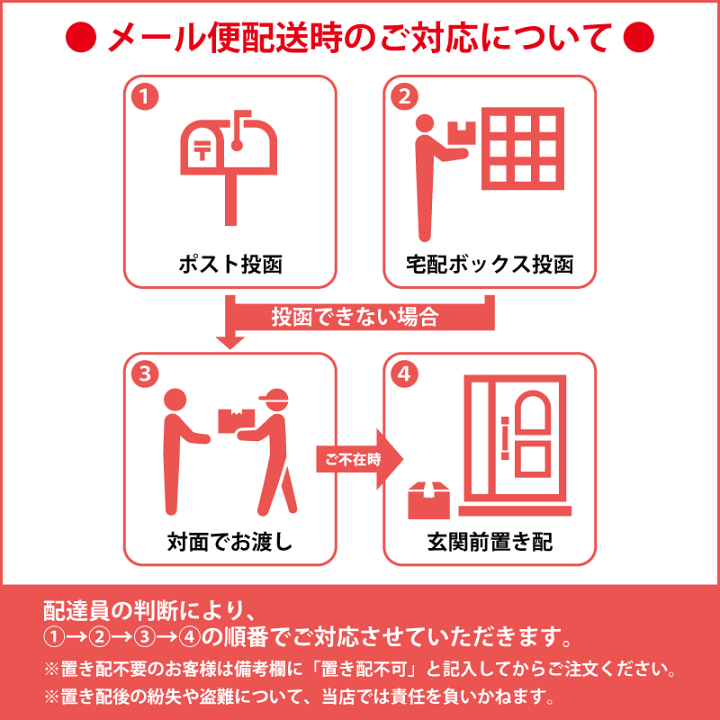 ● メール便配送時のご対応について ●

1
ポスト投函

2
宅配ボックス投函

投函できない場合

3
対面でお渡し

ご不在時

4
玄関前置き配

配達員の判断により、
①→②→③→④の順番でご対応させていただきます。
※置き配不要のお客様は備考欄に「置き配不可」と記入してからご注文ください。
※置き配後の紛失や盗難について、当店では責任を負いかねます。