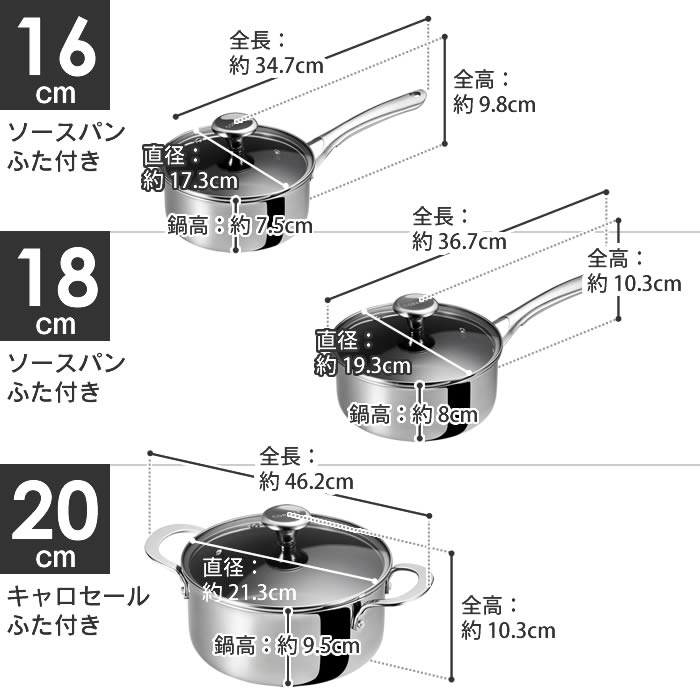 16
cm

ソースパン
ふた付き

全長：
約 34.7cm

全高：
約 9.8cm

直径：
約 17.3cm

鍋高：約 7.5cm

18
cm

ソースパン
ふた付き

全長：
約 36.7cm

全高：
約 10.3cm

直径：
約 19.3cm

鍋高：約 8cm

20
cm

キャロセール
ふた付き

全長：
約 46.2cm

直径：
約 21.3cm

全高：
約 10.3cm

鍋高：約 9.5cm