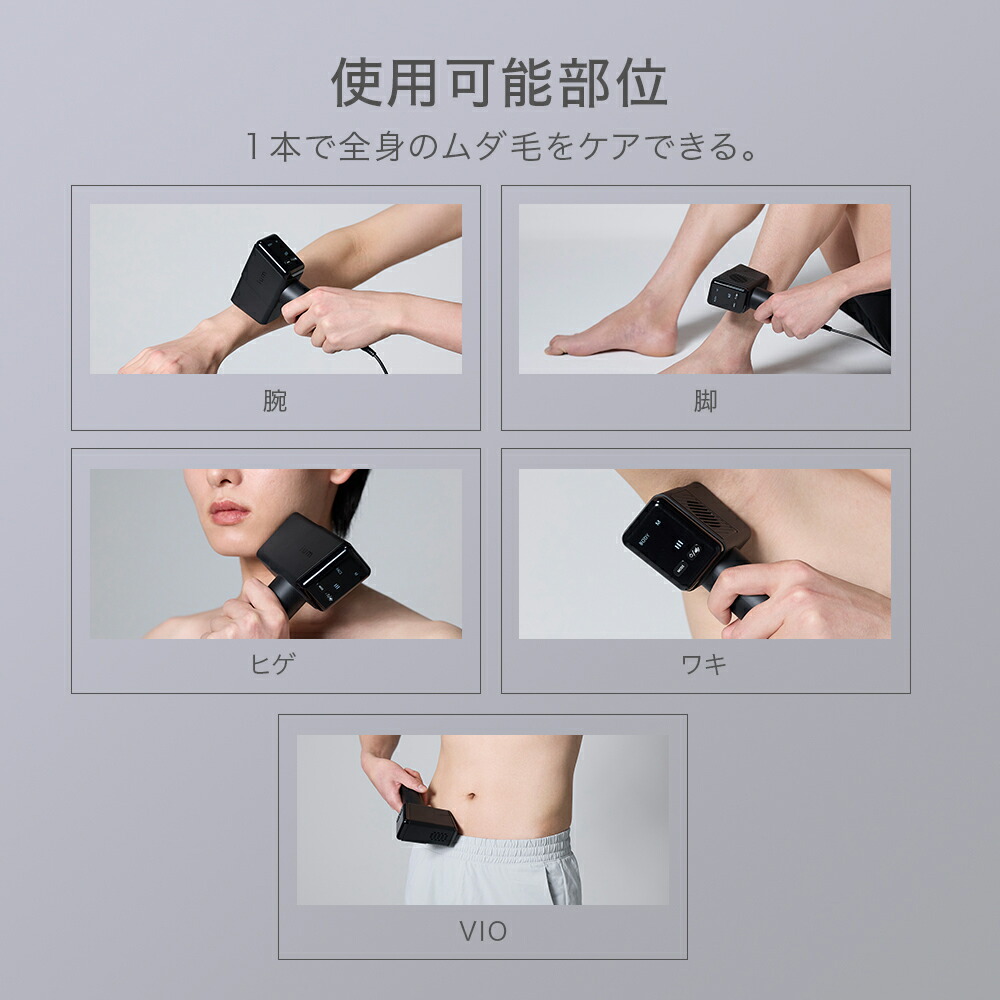 使用可能部位

１本で全身のムダ毛をケアできる。

腕

脚

ヒゲ

ワキ

VIO