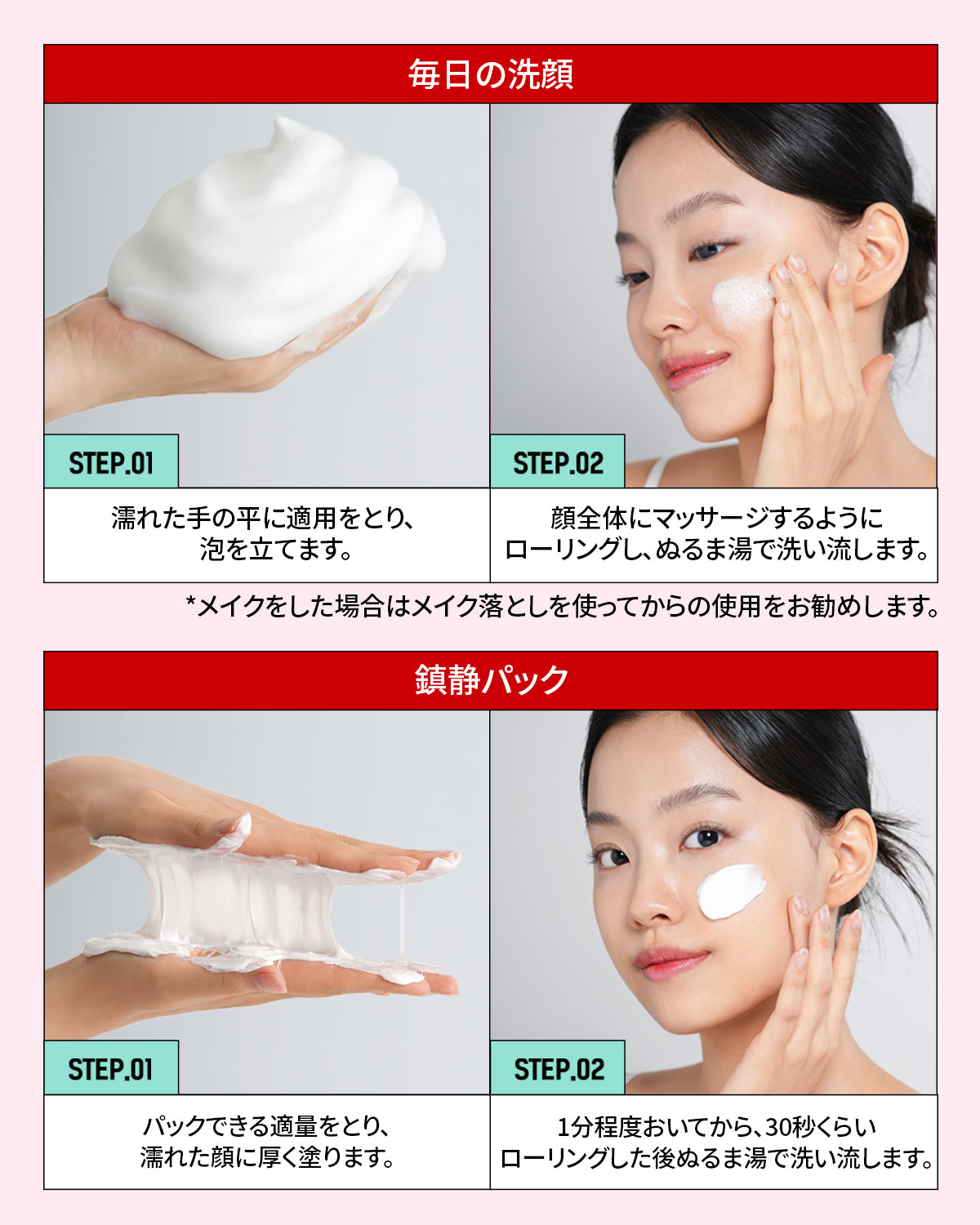 毎日の洗顔

STEP.01

濡れた手の平に適用をとり、泡を立てます。

STEP.02

顔全体にマッサージするようにローリングし、ぬるま湯で洗い流します。

*メイクをした場合はメイク落としを使ってからの使用をお勧めします。

鎮静パック

STEP.01

パックできる適量をとり、濡れた顔に厚く塗ります。

STEP.02

1分程度おいてから、30秒くらいローリングした後ぬるま湯で洗い流します。