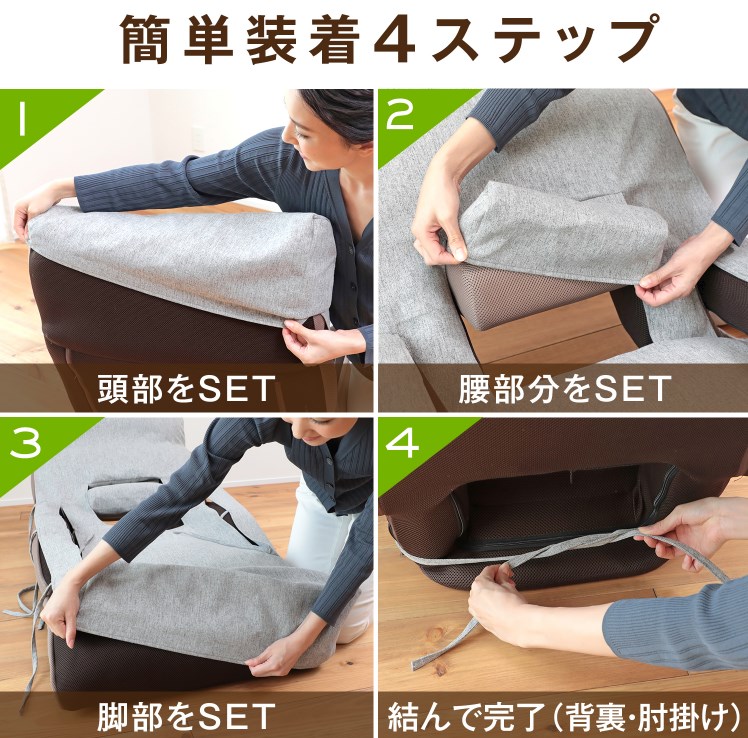 簡単装着4ステップ

1
頭部をSET

2
腰部分をSET

3
脚部をSET

4
結んで完了(背裏・肘掛け)