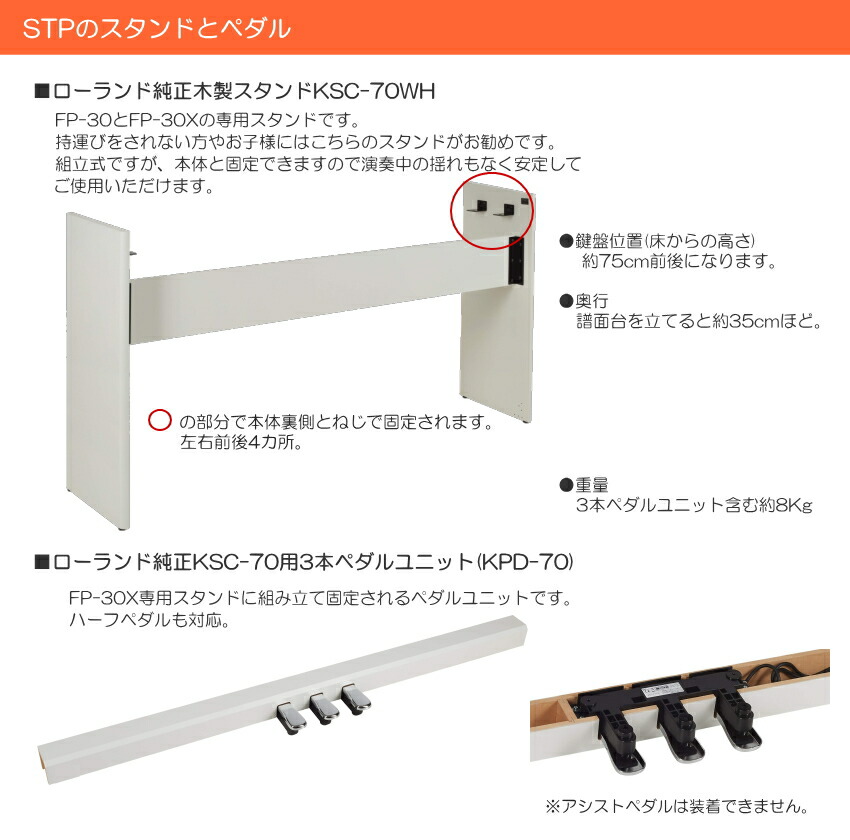 STPのスタンドとペダル

■ローランド純正木製スタンドKSC-70WH

FP-30とFP-30Xの専用スタンドです。
持運びをされない方やお子様にはこちらのスタンドがお勧めです。
組立式ですが、本体と固定できますので演奏中の揺れもなく安定してご使用いただけます。

●鍵盤位置(床からの高さ)
約75cm前後になります。

●奥行
譜面台を立てると約35cmほど。

の部分で本体裏側とねじで固定されます。
左右前後4カ所。

●重量
3本ペダルユニット含む約8Kg

■ローランド純正KSC-70用3本ペダルユニット(KPD-70)

FP-30X専用スタンドに組み立て固定されるペダルユニットです。
ハーフペダルも対応。

※アシストペダルは装着できません。