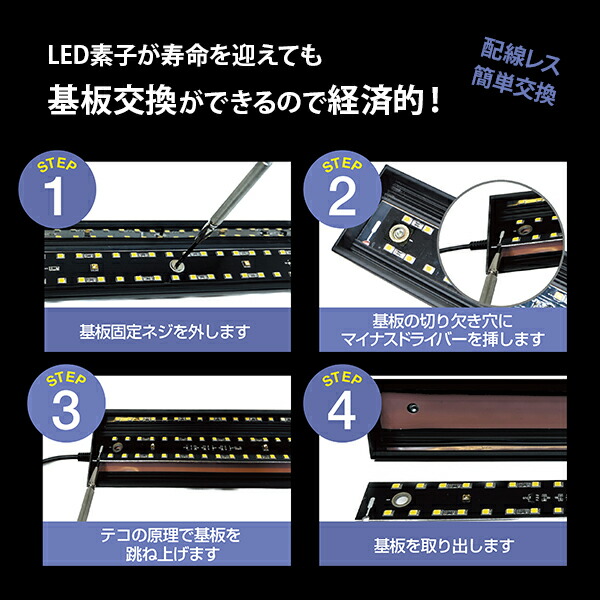 LED素子が寿命を迎えても
基板交換ができるので経済的！

配線レス
簡単交換

STEP
1
基板固定ネジを外します

STEP
2
基板の切り欠き穴に
マイナスドライバーを挿します

STEP
3
テコの原理で基板を
跳ね上げます

STEP
4
基板を取り出します