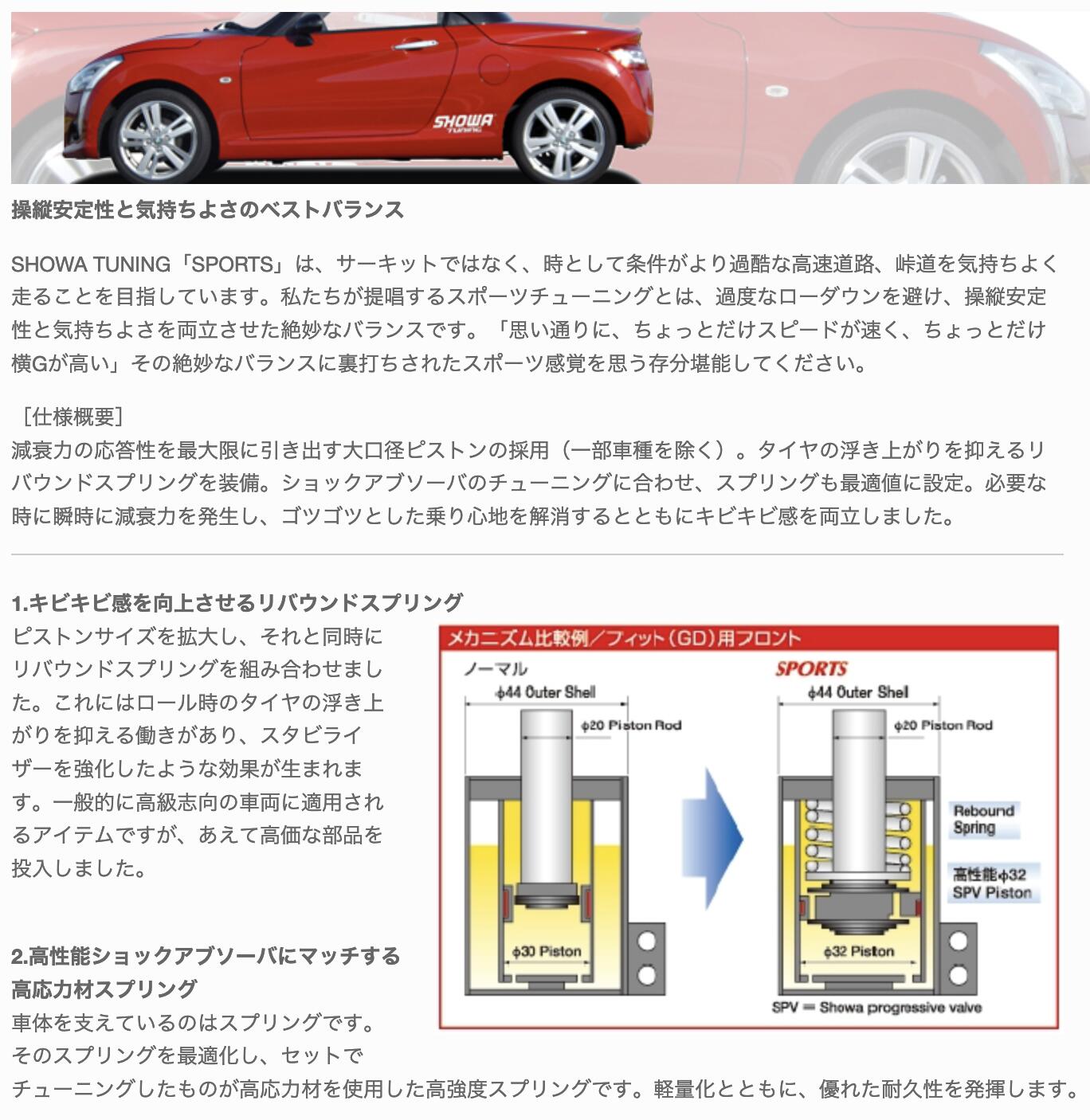 SHOWA TUNING

操縦安定性と気持ちよさのベストバランス

SHOWA TUNING「SPORTS」は、サーキットではなく、時として条件がより過酷な高速道路、峠道を気持ちよく走ることを目指しています。私たちが提唱するスポーツチューニングとは、過度なローダウンを避け、操縦安定性と気持ちよさを両立させた絶妙なバランスです。「思い通りに、ちょっとだけスピードが速く、ちょっとだけ横Gが高い」その絶妙なバランスに裏打ちされたスポーツ感覚を思う存分堪能してください。

［仕様概要］
減衰力の応答性を最大限に引き出す大口径ピストンの採用（一部車種を除く）。タイヤの浮き上がりを抑えるリバウンドスプリングを装備。ショックアブソーバのチューニングに合わせ、スプリングも最適値に設定。必要な時に瞬時に減衰力を発生し、ゴツゴツとした乗り心地を解消するとともにキビキビ感を両立しました。

1.キビキビ感を向上させるリバウンドスプリング
ピストンサイズを拡大し、それと同時にリバウンドスプリングを組み合わせました。これにはロール時のタイヤの浮き上がりを抑える働きがあり、スタビライザーを強化したような効果が生まれます。一般的に高級志向の車両に適用されるアイテムですが、あえて高価な部品を投入しました。

メカニズム比較例／フィット（GD）用フロント
ノーマル
ϕ44 Outer Shell
ϕ20 Piston Rod
ϕ30 Piston
SPORTS
ϕ44 Outer Shell
ϕ20 Piston Rod
Rebound Spring
高性能ϕ32 SPV Piston
ϕ32 Piston
SPV = Showa progressive valve

2.高性能ショックアブソーバにマッチする高応力材スプリング
車体を支えているのはスプリングです。そのスプリングを最適化し、セットでチューニングしたものが高応力材を使用した高強度スプリングです。軽量化とともに、優れた耐久性を発揮します。