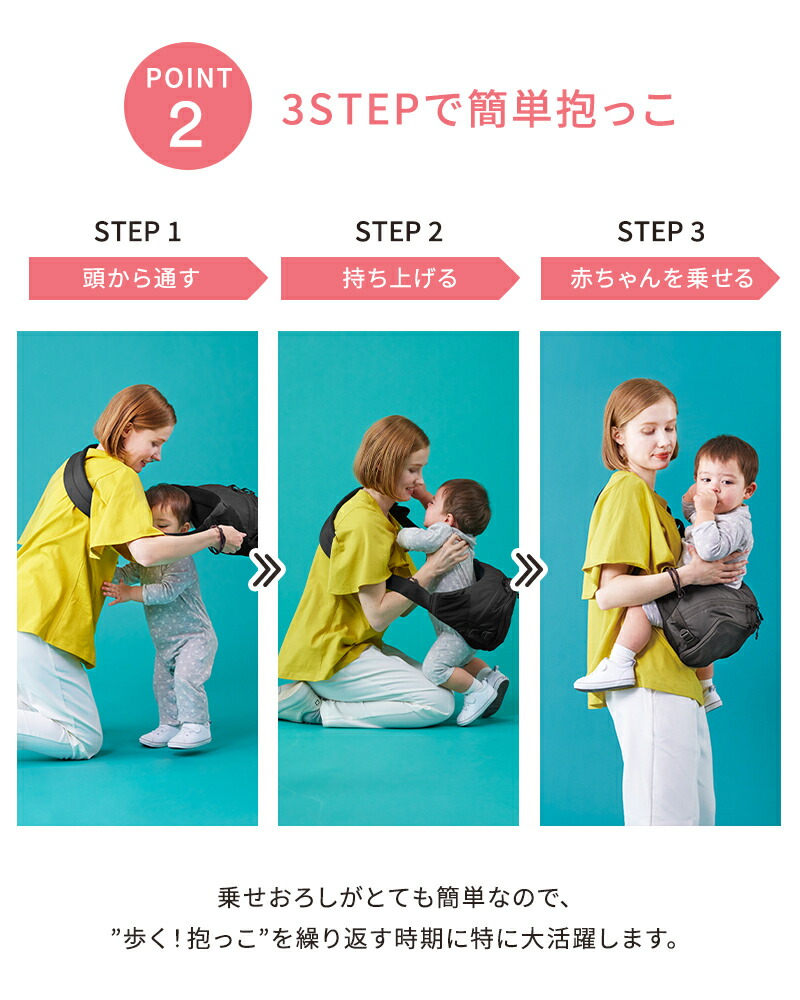 POINT
2

3STEPで簡単抱っこ

STEP 1
頭から通す

STEP 2
持ち上げる

STEP 3
赤ちゃんを乗せる

乗せおろしがとても簡単なので、
”歩く！抱っこ”を繰り返す時期に特に大活躍します。