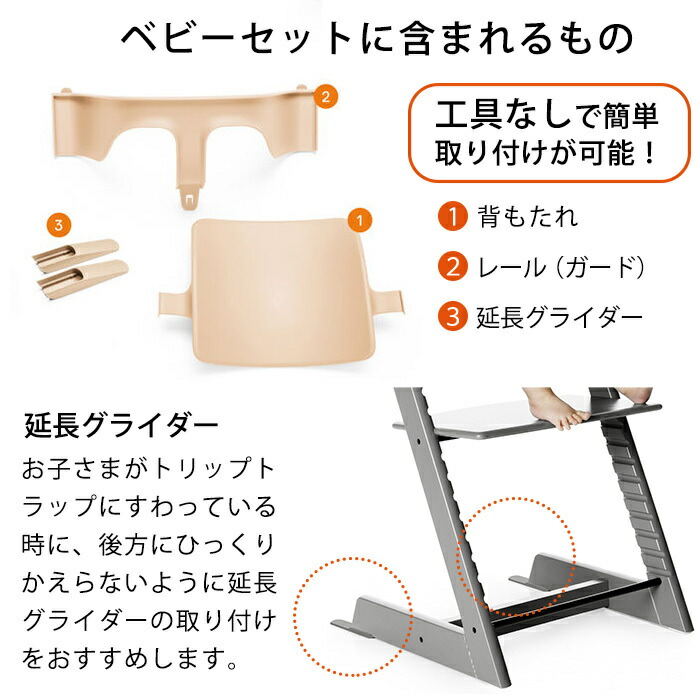 ベビーセットに含まれるもの

2

3

1

工具なしで簡単取り付けが可能！

1 背もたれ

2 レール（ガード）

3 延長グライダー

延長グライダー

お子さまがトリップトラップにすわっている時に、後方にひっくりかえらないように延長グライダーの取り付けをおすすめします。