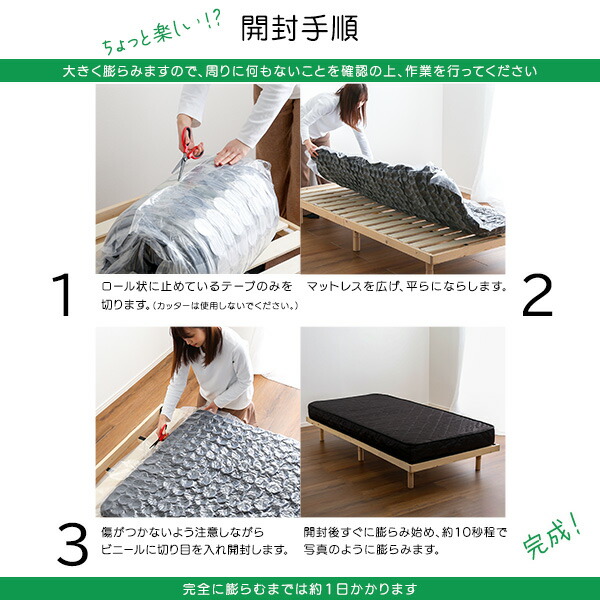 ちょっと楽しい!?

開封手順

大きく膨らみますので、周りに何もないことを確認の上、作業を行ってください

1

ロール状に止めているテープのみを切ります。(カッターは使用しないでください。)

マットレスを広げ、平らにならします。

2

3

傷がつかないよう注意しながらビニールに切り目を入れ開封します。

開封後すぐに膨らみ始め、約10秒程で写真のように膨らみます。

完成!

完全に膨らむまでは約1日かかります