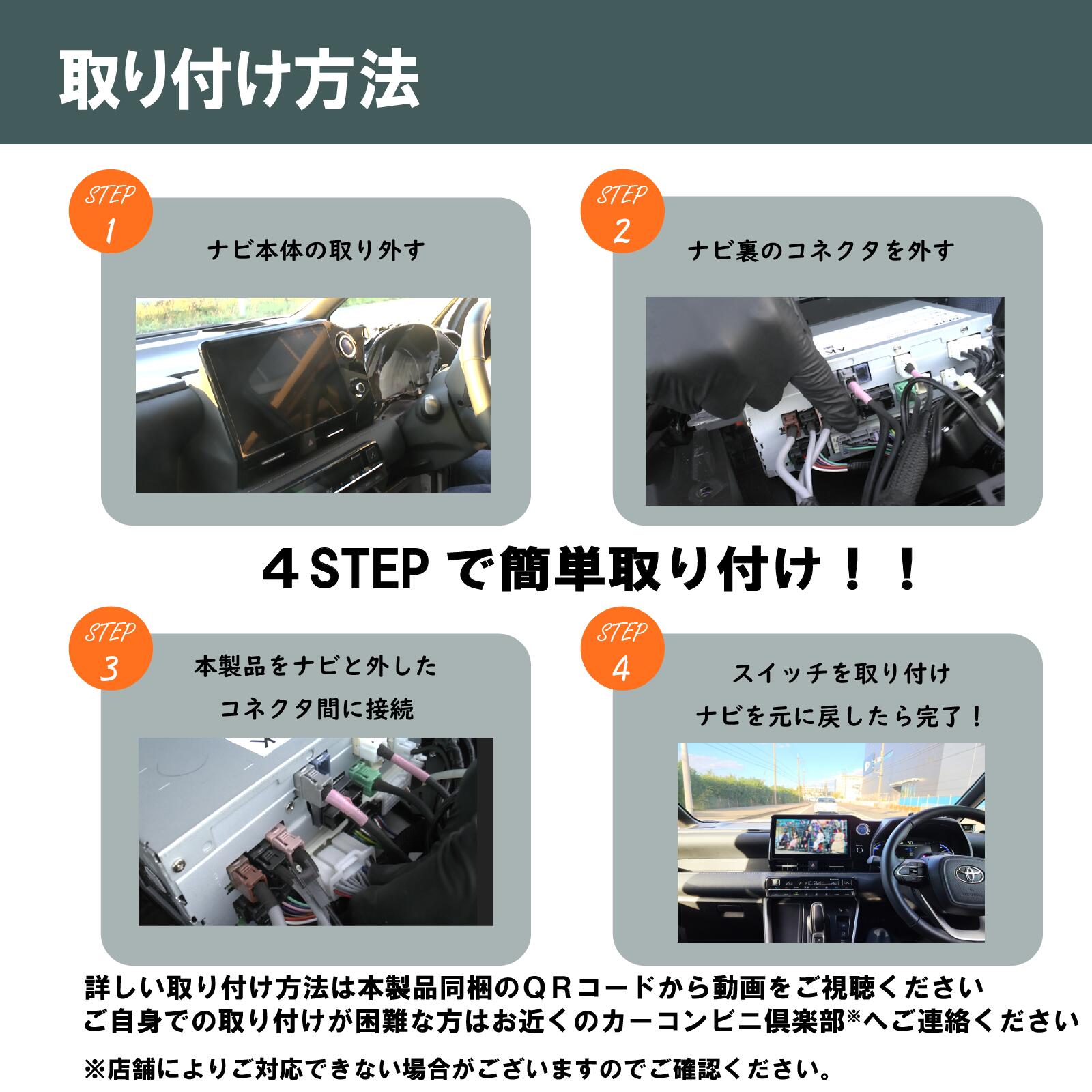 取り付け方法

STEP 1

ナビ本体の取り外す

STEP 2

ナビ裏のコネクタを外す

４STEP で簡単取り付け！！

STEP 3

本製品をナビと外した

コネクタ間に接続

STEP 4

スイッチを取り付け

ナビを元に戻したら完了！

詳しい取り付け方法は本製品同梱のＱＲコードから動画をご視聴ください
ご自身での取り付けが困難な方はお近くのカーコンビニ倶楽部※へご連絡ください

※店舗によりご対応できない場合がございますのでご確認ください。