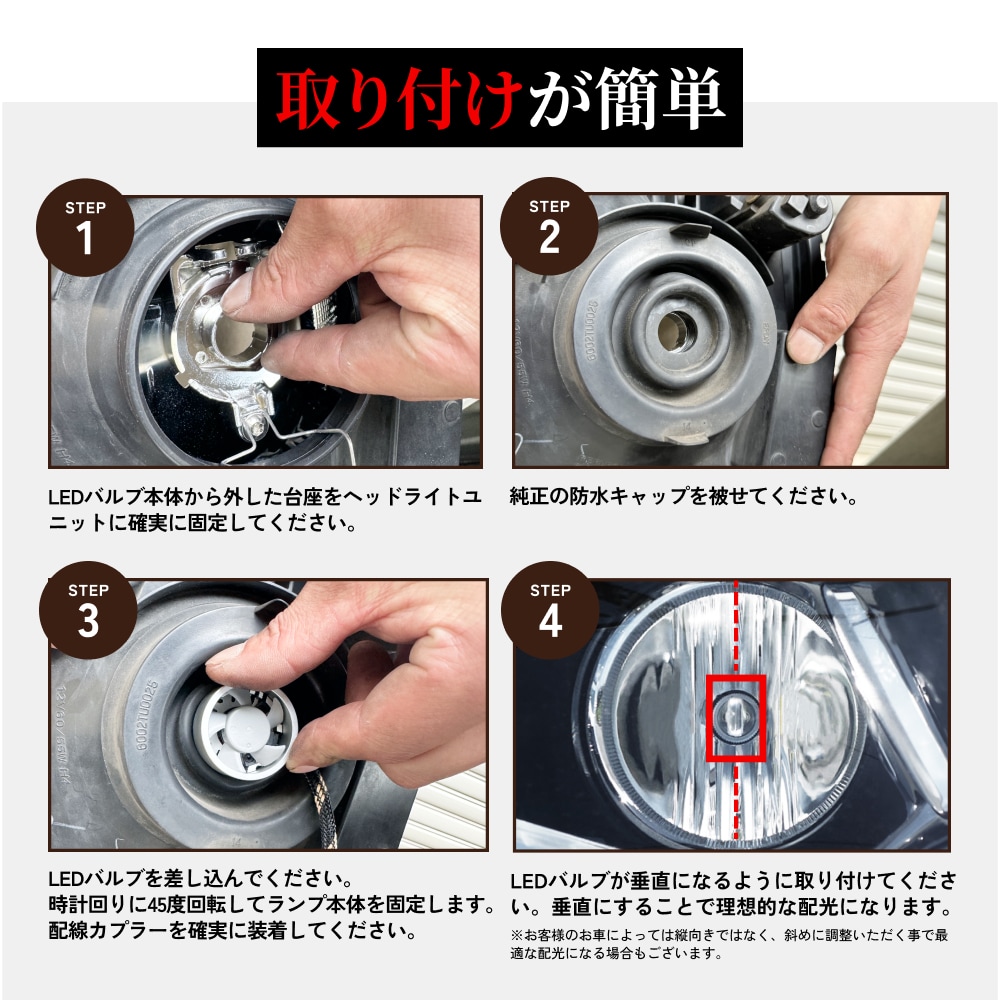 取り付けが簡単

STEP
1

LEDバルブ本体から外した台座をヘッドライトユニットに確実に固定してください。

STEP
2

純正の防水キャップを被せてください。

STEP
3

LEDバルブを差し込んでください。
時計回りに45度回転してランプ本体を固定します。
配線カプラーを確実に装着してください。

STEP
4

LEDバルブが垂直になるように取り付けてください。垂直にすることで理想的な配光になります。
※お客様のお車によっては縦向きではなく、斜めに調整いただく事で最適な配光になる場合もございます。