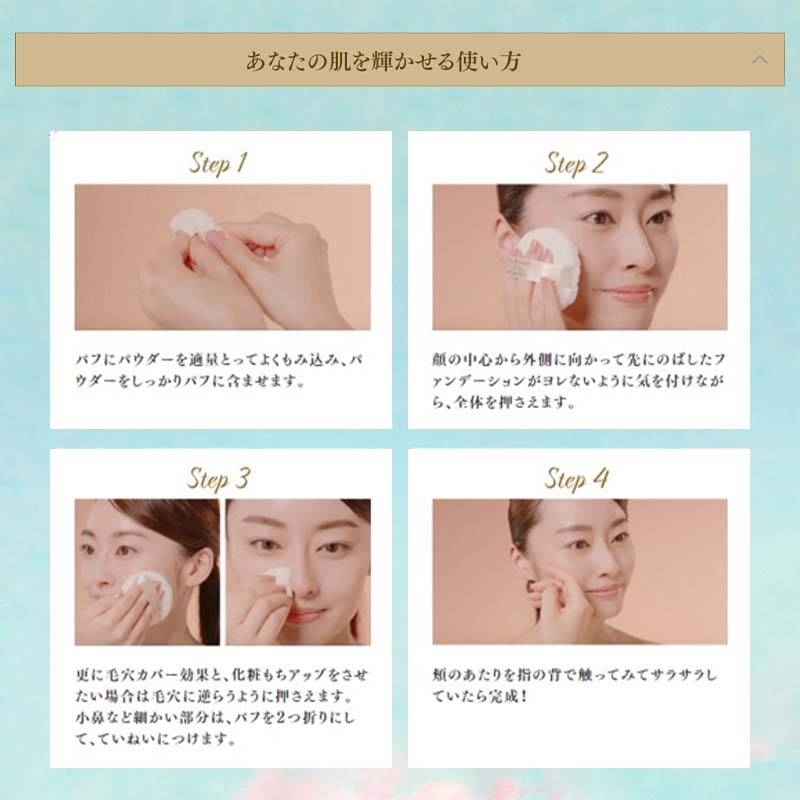 あなたの肌を輝かせる使い方

Step 1

パフにパウダーを適量とってよくもみ込み、パウダーをしっかりパフに含ませます。

Step 2

顔の中心から外側に向かって先にのばしたファンデーションがヨレないように気を付けながら、全体を押さえます。

Step 3

更に毛穴カバー効果と、化粧もちアップをさせたい場合は毛穴に逆らうように押さえます。小鼻など細かい部分は、パフを2つ折りにして、ていねいにつけます。

Step 4

頬のあたりを指の背で触ってみてサラサラしていたら完成！