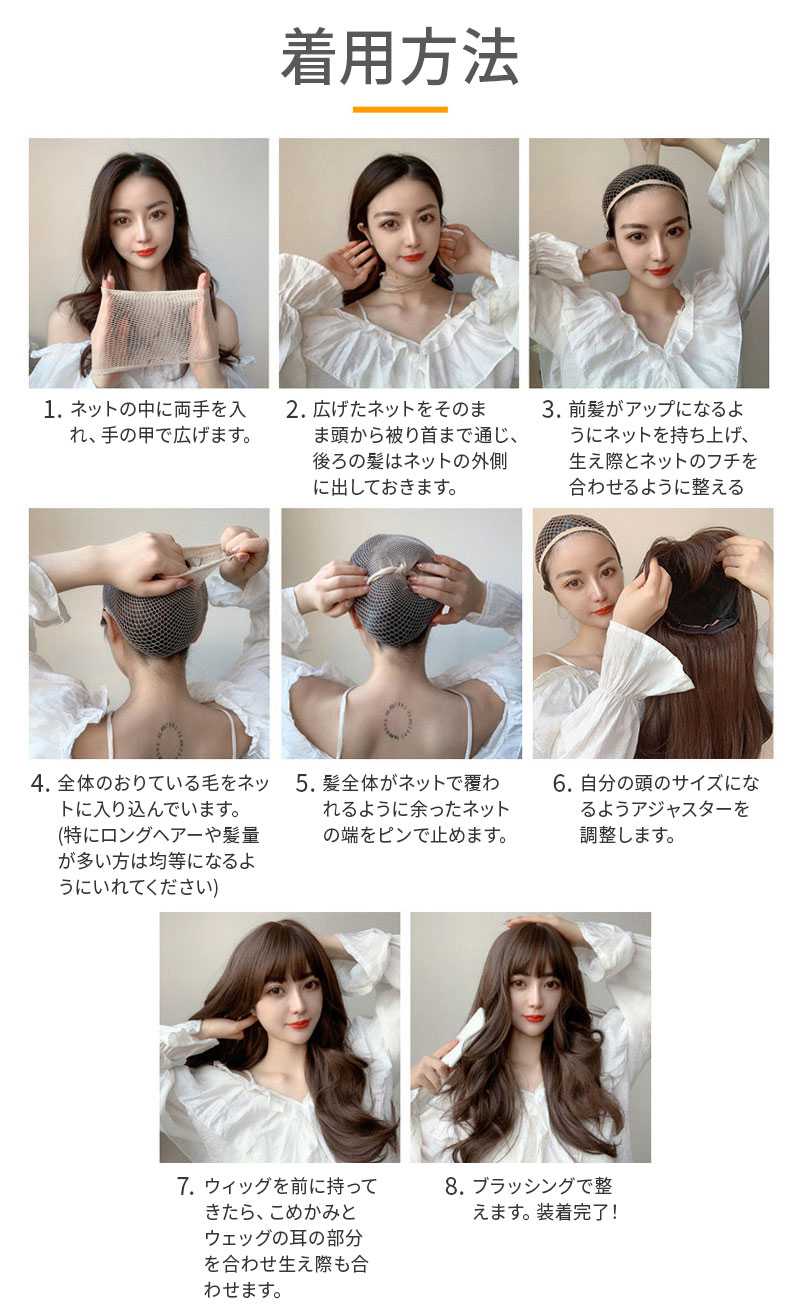 着用方法

1. ネットの中に両手を入れ、手の甲で広げます。

2. 広げたネットをそのまま頭から被り首まで通じ、後ろの髪はネットの外側に出しておきます。

3. 前髪がアップになるようにネットを持ち上げ、生え際とネットのフチを合わせるように整える

4. 全体のおりている毛をネットに入り込んでいます。(特にロングヘアーや髪量が多い方は均等になるようにいれてください)

5. 髪全体がネットで覆われるように余ったネットの端をピンで止めます。

6. 自分の頭のサイズになるようアジャスターを調整します。

7. ウィッグを前に持ってきたら、こめかみとウェッグの耳の部分を合わせ生え際も合わせます。

8. ブラッシングで整えます。装着完了!