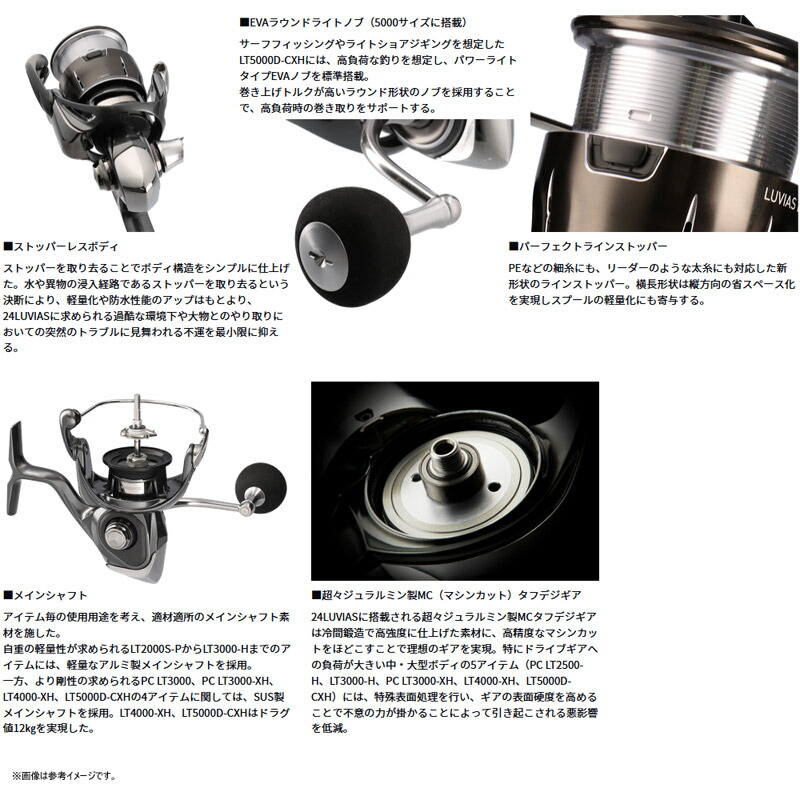 ■EVAラウンドライトノブ（5000サイズに搭載）

サーフフィッシングやライトショアジギングを想定したLT5000D-CXHには、高負荷な釣りを想定し、パワーライトタイプEVAノブを標準搭載。
巻き上げトルクが高いラウンド形状のノブを採用することで、高負荷時の巻き取りをサポートする。

LUVIAS

■ストッパーレスボディ

ストッパーを取り去ることでボディ構造をシンプルに仕上げた。水や異物の浸入経路であるストッパーを取り去るという決断により、軽量化や防水性能のアップはもとより、24LUVIASに求められる過酷な環境下や大物とのやり取りにおいての突然のトラブルに見舞われる不運を最小限に抑える。

■パーフェクトラインストッパー

PEなどの細糸にも、リーダーのような太糸にも対応した新形状のラインストッパー。横長形状は縦方向の省スペース化を実現しスプールの軽量化にも寄与する。

■メインシャフト

アイテム毎の使用用途を考え、適材適所のメインシャフト素材を施した。
自重の軽量性が求められるLT2000S-PからLT3000-Hまでのアイテムには、軽量なアルミ製メインシャフトを採用。
一方、より剛性の求められるPC LT3000、PC LT3000-XH、LT4000-XH、LT5000D-CXHの4アイテムに関しては、SUS製メインシャフトを採用。LT4000-XH、LT5000D-CXHはドラグ値12kgを実現した。

■超々ジュラルミン製MC（マシンカット）タフデジギア

24LUVIASに搭載される超々ジュラルミン製MCタフデジギアは冷間鍛造で高強度に仕上げた素材に、高精度なマシンカットをほどこすことで理想のギアを実現。特にドライブギアへの負荷が大きい中・大型ボディの5アイテム（PC LT2500-H、LT3000-H、PC LT3000-XH、LT4000-XH、LT5000D-CXH）には、特殊表面処理を行い、ギアの表面硬度を高めることで不意の力が掛かることによって引き起こされる悪影響を低減。

※画像は参考イメージです。