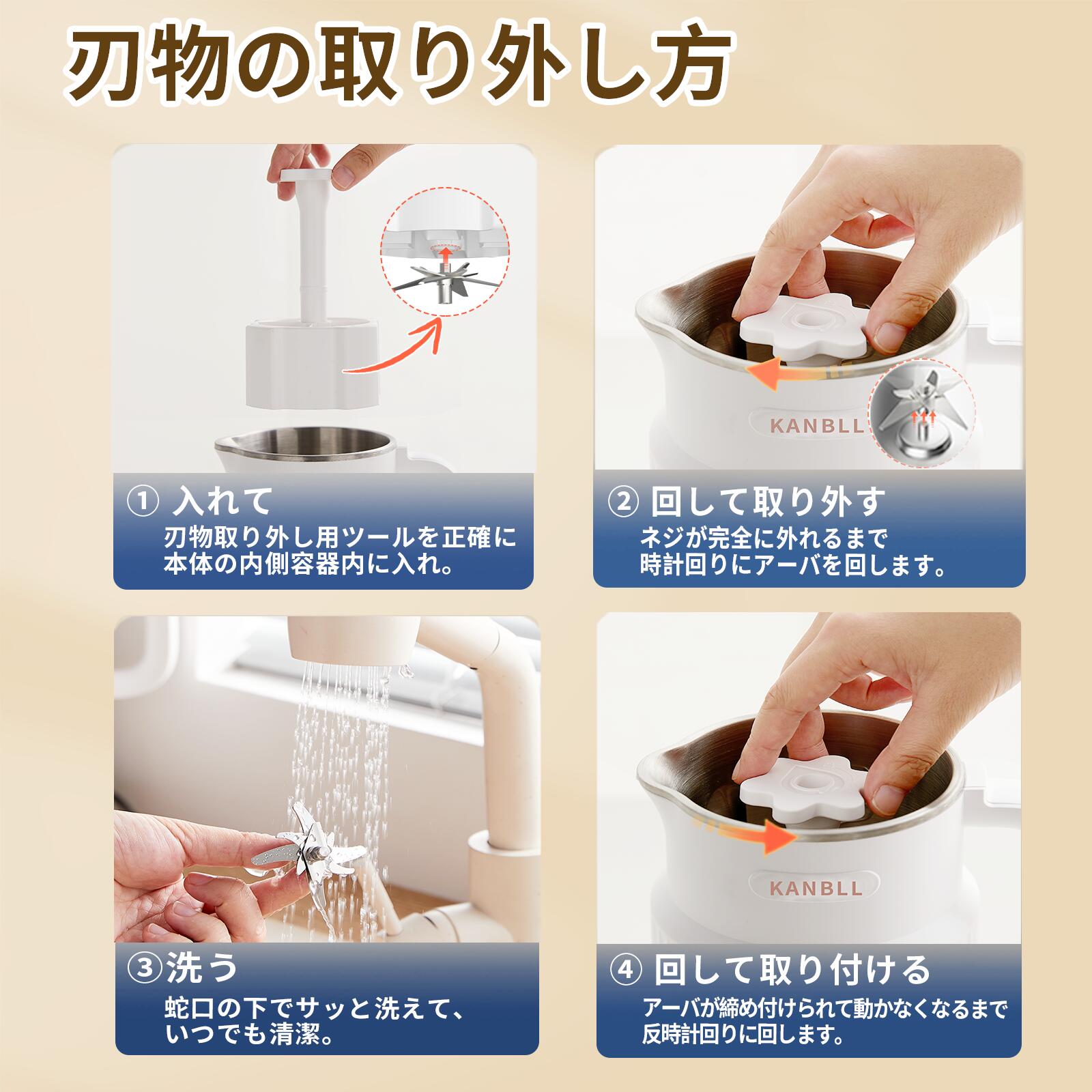 刃物の取り外し方

① 入れて
刃物取り外し用ツールを正確に本体の内側容器内に入れ。

KANBLL

② 回して取り外す
ネジが完全に外れるまで時計回りにアーバを回します。

③洗う
蛇口の下でサッと洗えて、いつでも清潔。

KANBLL

④ 回して取り付ける
アーバが締め付けられて動かなくなるまで反時計回りに回します。