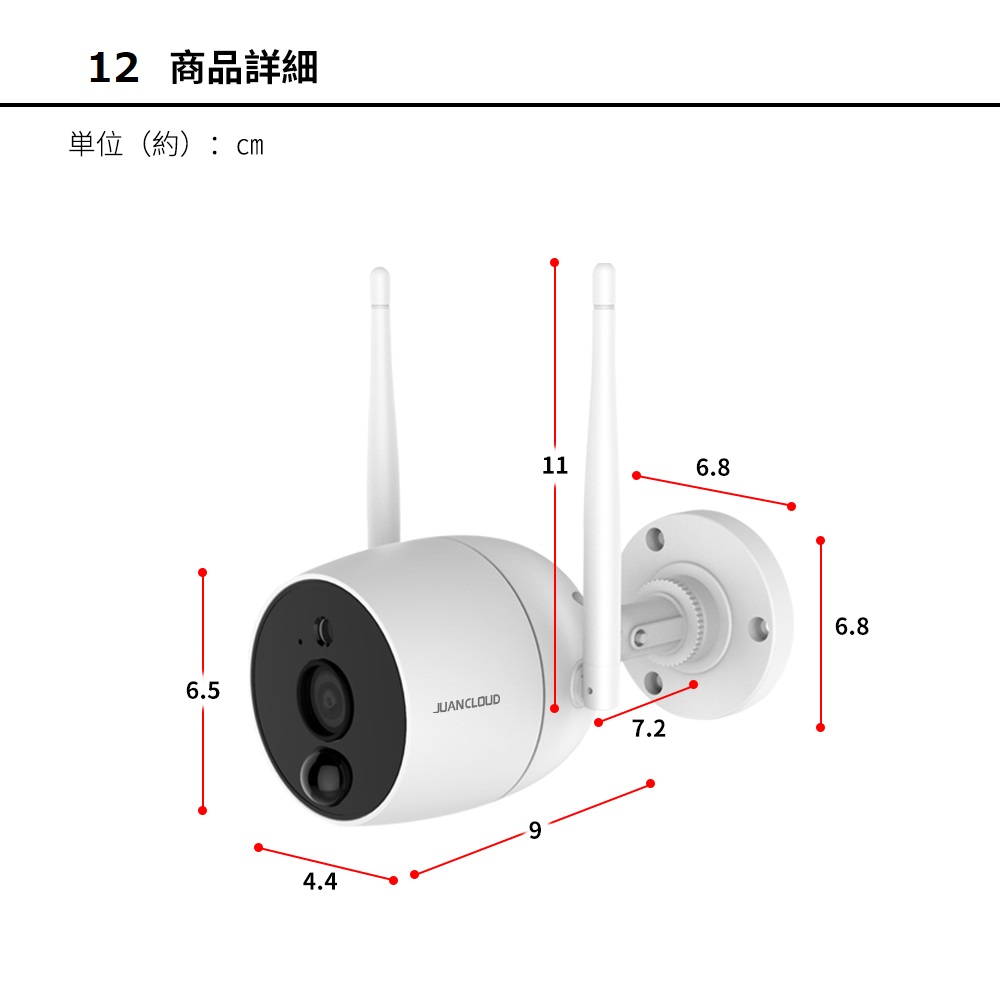 12 商品詳細

単位（約）：cm

11

6.8

6.8

6.5

JUANCLOUD

7.2

9

4.4