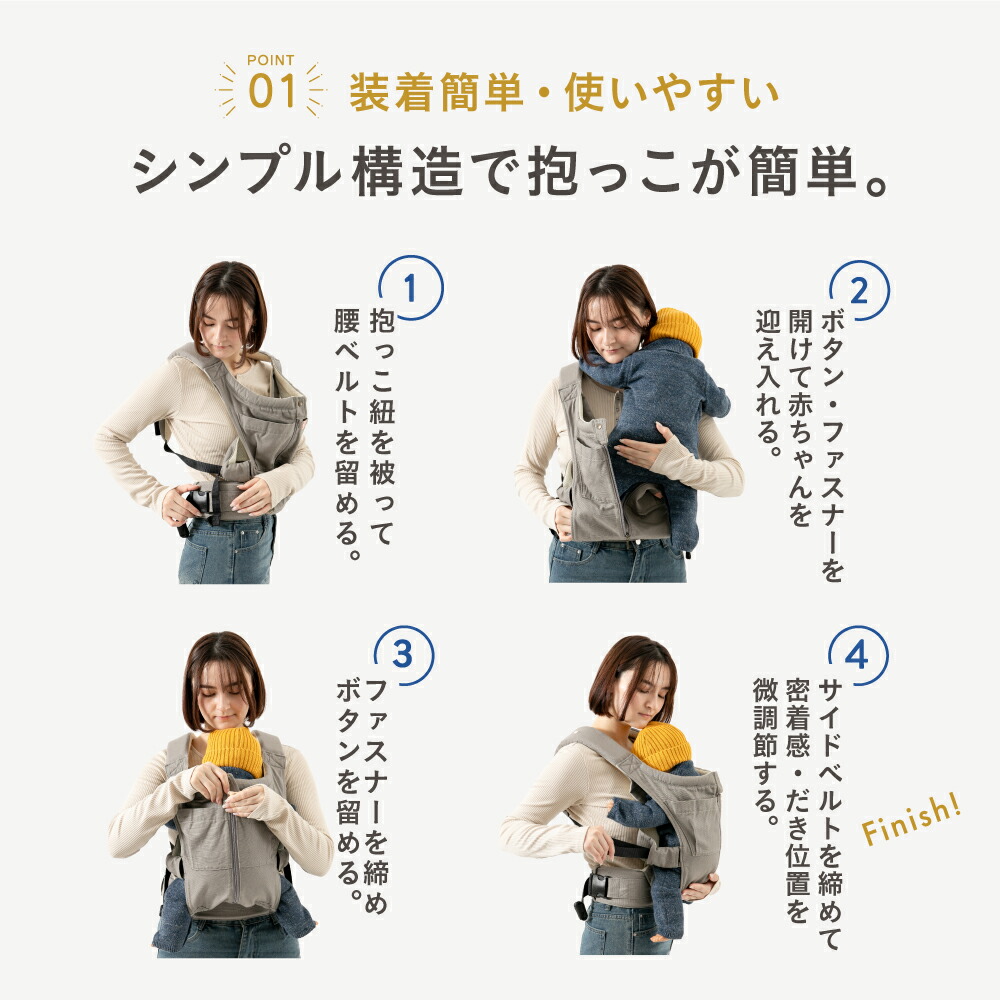 POINT
01 装着簡単・使いやすい

シンプル構造で抱っこが簡単。

1
抱っこ紐を被って腰ベルトを留める。

2
ボタン・ファスナーを開けて赤ちゃんを迎え入れる。

3
ファスナーを締めボタンを留める。

4
サイドベルトを締めて密着感・だき位置を微調節する。

Finish!