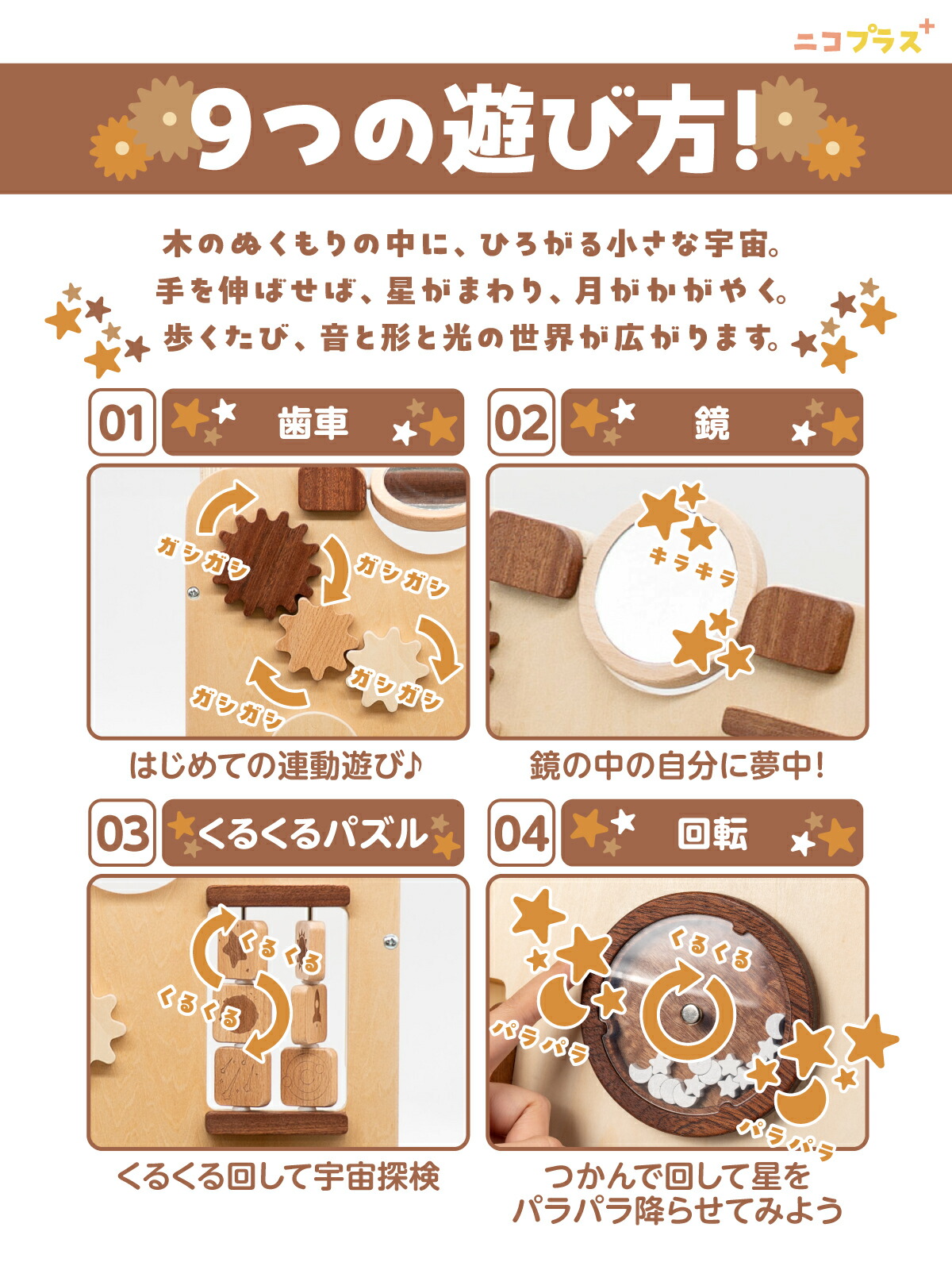 ニコプラス+

9つの遊び方!

木のぬくもりの中に、ひろがる小さな宇宙。
手を伸ばせば、星がまわり、月がかがやく。
歩くたび、音と形と光の世界が広がります。

01 歯車

ガシガシ
ガシガシ
ガシガシ
ガシガシ

はじめての連動遊び♪

02 鏡

キラキラ

鏡の中の自分に夢中!

03 くるくるパズル

くるくる
くるくる

くるくる回して宇宙探検

04 回転

くるくる
パラパラ
パラパラ

つかんで回して星を
パラパラ降らせてみよう