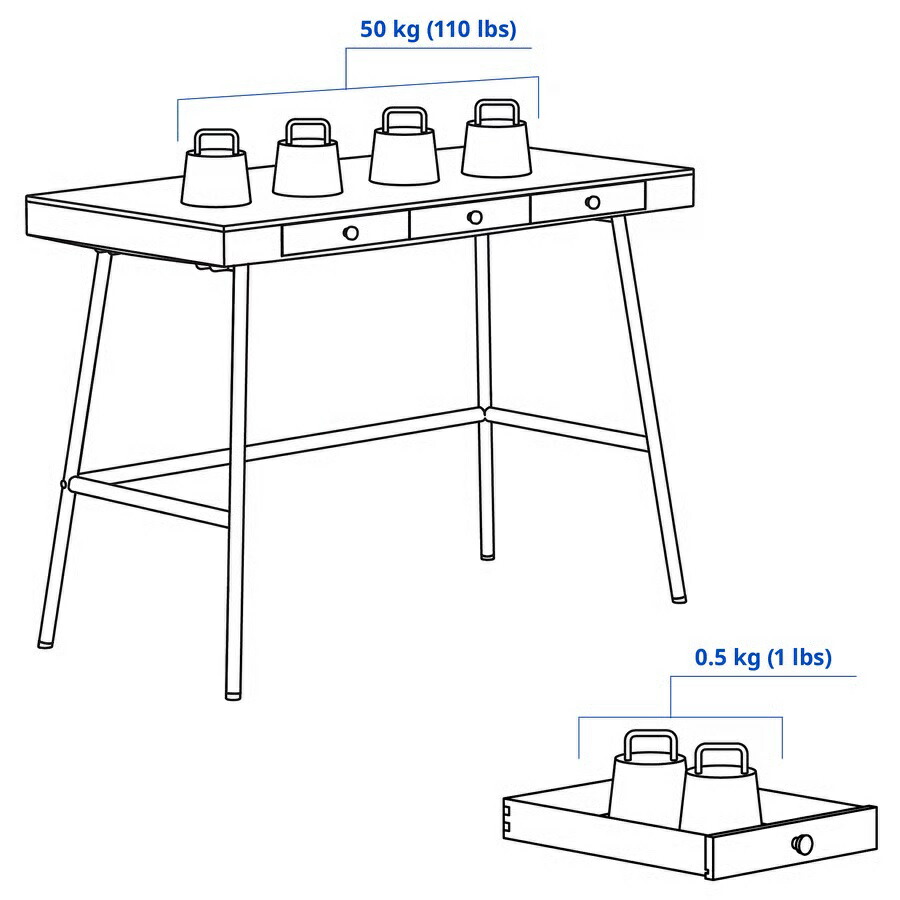 50 kg (110 lbs)

0.5 kg (1 lbs)