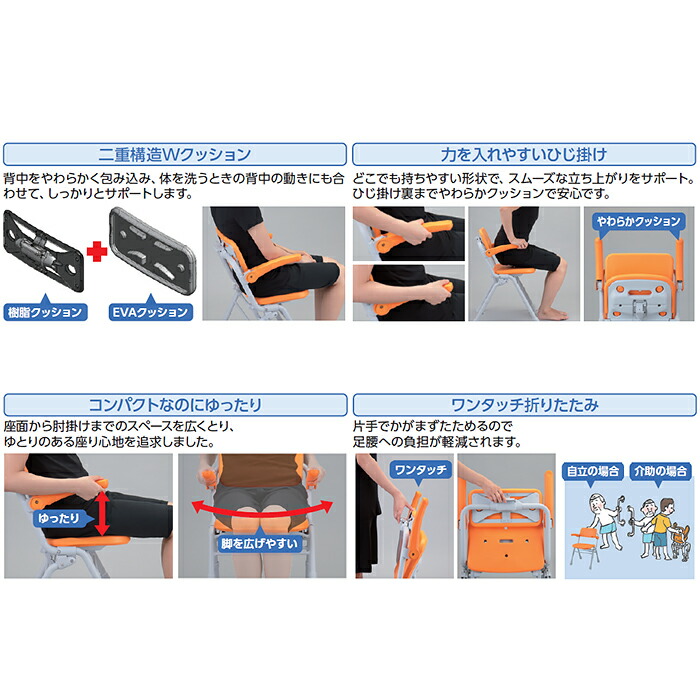 二重構造Wクッション

背中をやわらかく包み込み、体を洗うときの背中の動きにも合わせて、しっかりとサポートします。

樹脂クッション

EVAクッション

力を入れやすいひじ掛け

どこでも持ちやすい形状で、スムーズな立ち上がりをサポート。ひじ掛け裏までやわらかクッションで安心です。

やわらかクッション

コンパクトなのにゆったり

座面から肘掛けまでのスペースを広くとり、ゆとりのある座り心地を追求しました。

ゆったり

脚を広げやすい

ワンタッチ折りたたみ

片手でかがまずたためるので足腰への負担が軽減されます。

ワンタッチ

自立の場合

介助の場合