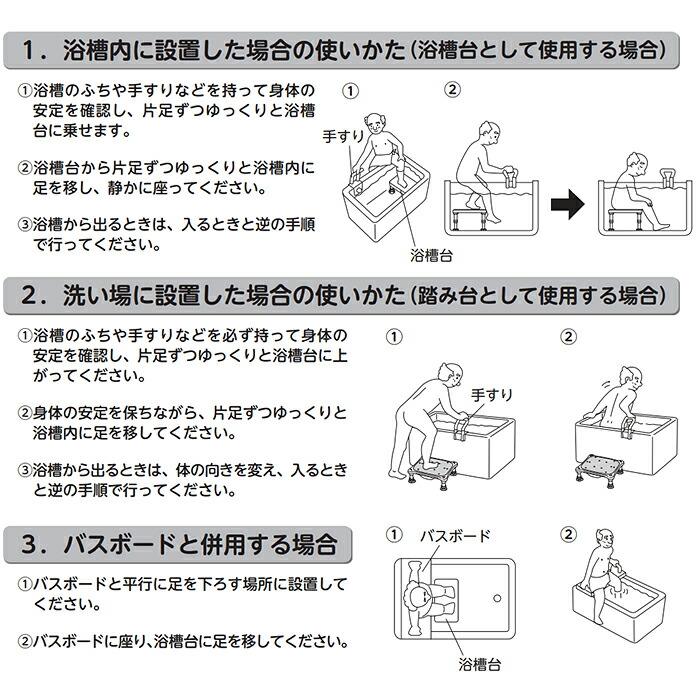 1．浴槽内に設置した場合の使いかた（浴槽台として使用する場合）

①浴槽のふちや手すりなどを持って身体の安定を確認し、片足ずつゆっくりと浴槽台に乗せます。

②浴槽台から片足ずつゆっくりと浴槽内に足を移し、静かに座ってください。

③浴槽から出るときは、入るときと逆の手順で行ってください。

①

手すり

浴槽台

②

2．洗い場に設置した場合の使いかた（踏み台として使用する場合）

①浴槽のふちや手すりなどを必ず持って身体の安定を確認し、片足ずつゆっくりと浴槽台に上がってください。

②身体の安定を保ちながら、片足ずつゆっくりと浴槽内に足を移してください。

③浴槽から出るときは、体の向きを変え、入るときと逆の手順で行ってください。

①

手すり

②

3．バスボードと併用する場合

①バスボードと平行に足を下ろす場所に設置してください。

②バスボードに座り､浴槽台に足を移してください。

①

バスボード

浴槽台

②