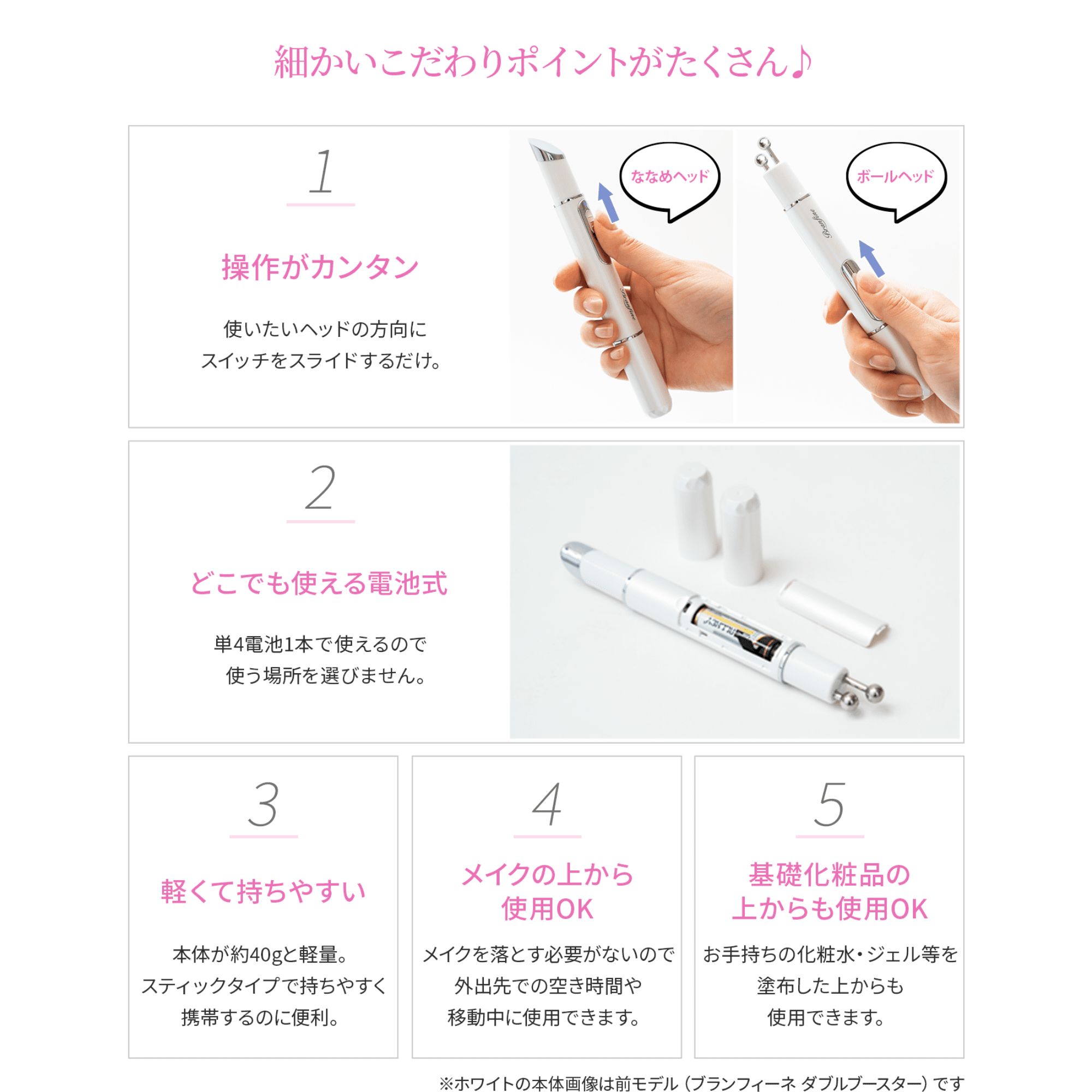 細かいこだわりポイントがたくさん♪

1

操作がカンタン

使いたいヘッドの方向に
スイッチをスライドするだけ。

ななめヘッド

ボールヘッド

2

どこでも使える電池式

単4電池1本で使えるので
使う場所を選びません。

3

軽くて持ちやすい

本体が約40gと軽量。
スティックタイプで持ちやすく
携帯するのに便利。

4

メイクの上から
使用OK

メイクを落とす必要がないので
外出先での空き時間や
移動中に使用できます。

5

基礎化粧品の
上からも使用OK

お手持ちの化粧水・ジェル等を
塗布した上からも
使用できます。

※ホワイトの本体画像は前モデル（ブランフィーネ ダブルブースター）です