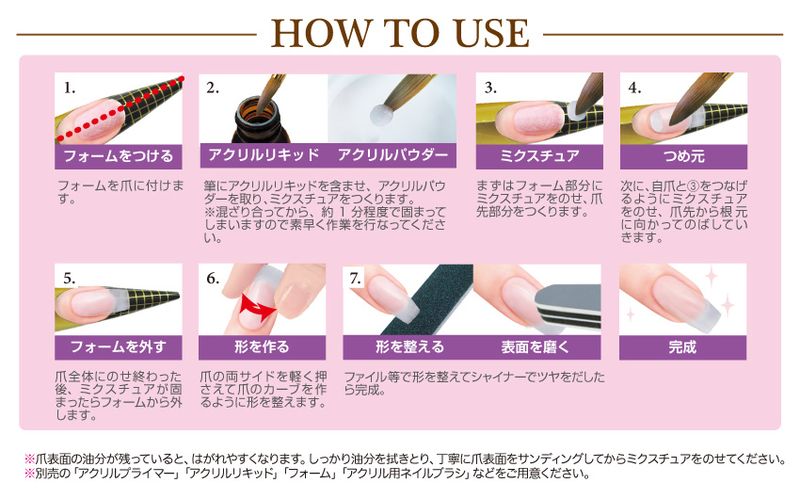 HOW TO USE

1.
フォームをつける
フォームを爪に付けます。

2.
アクリルリキッド　アクリルパウダー
筆にアクリルリキッドを含ませ、アクリルパウダーを取り、ミクスチュアをつくります。
※混ざり合ってから、約 1 分程度で固まってしまいますので素早く作業を行なってください。

3.
ミクスチュア
まずはフォーム部分にミクスチュアをのせ、爪先部分をつくります。

4.
つめ元
次に、自爪と③をつなげるようにミクスチュアをのせ、爪先から根元に向かってのばしていきます。

5.
フォームを外す
爪全体にのせ終わった後、ミクスチュアが固まったらフォームから外します。

6.
形を作る
爪の両サイドを軽く押さえて爪のカーブを作るように形を整えます。

7.
形を整える　表面を磨く
ファイル等で形を整えてシャイナーでツヤをだしたら完成。

完成

※爪表面の油分が残っていると、はがれやすくなります。しっかり油分を拭きとり、丁寧に爪表面をサンディングしてからミクスチュアをのせてください。
※別売の「アクリルプライマー」「アクリルリキッド」「フォーム」「アクリル用ネイルブラシ」などをご用意ください。