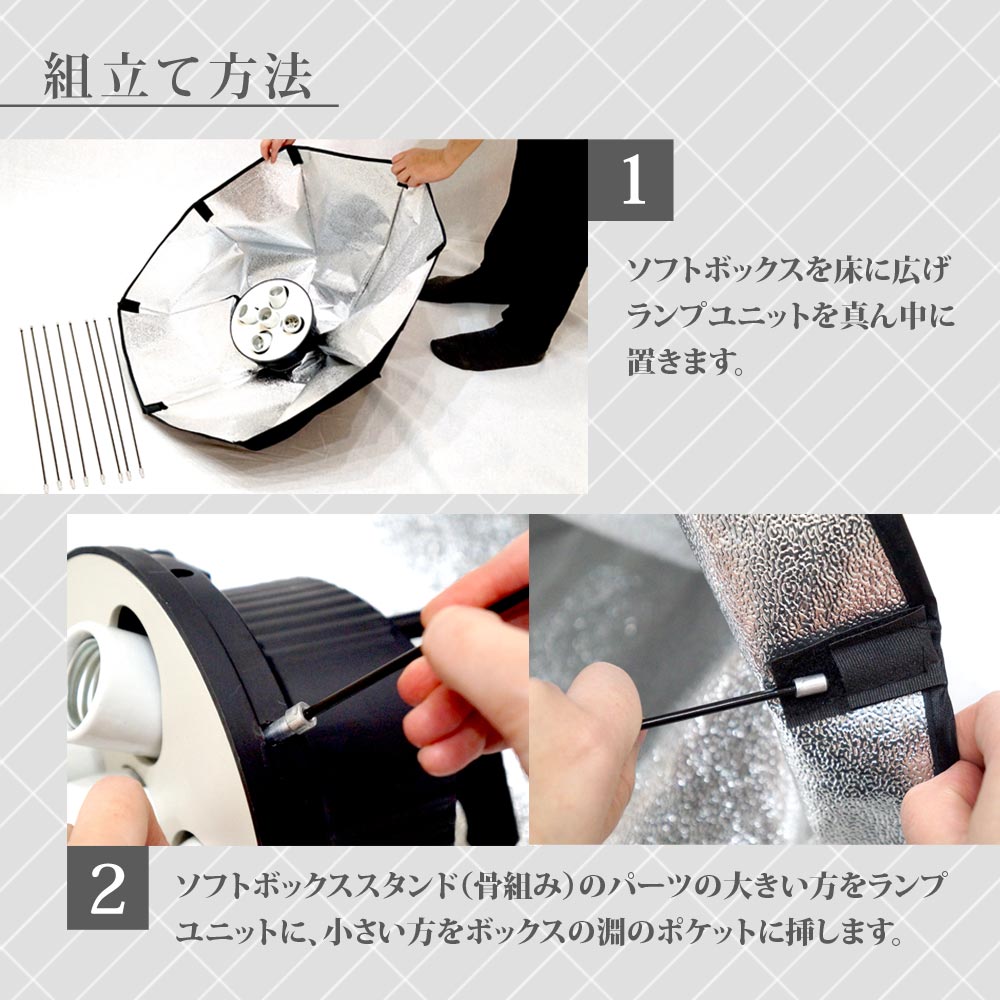 組立て方法

1

ソフトボックスを床に広げランプユニットを真ん中に置きます。

2

ソフトボックススタンド(骨組み)のパーツの大きい方をランプユニットに、小さい方をボックスの淵のポケットに挿します。