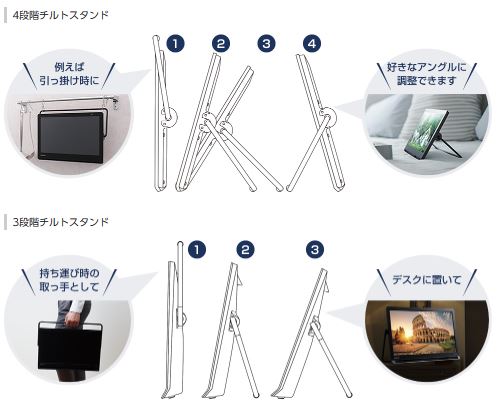 4段階チルトスタンド

例えば
引っ掛け時に

1 2 3 4

好きなアングルに
調整できます

3段階チルトスタンド

持ち運び時の
取っ手として

1 2 3

デスクに置いて