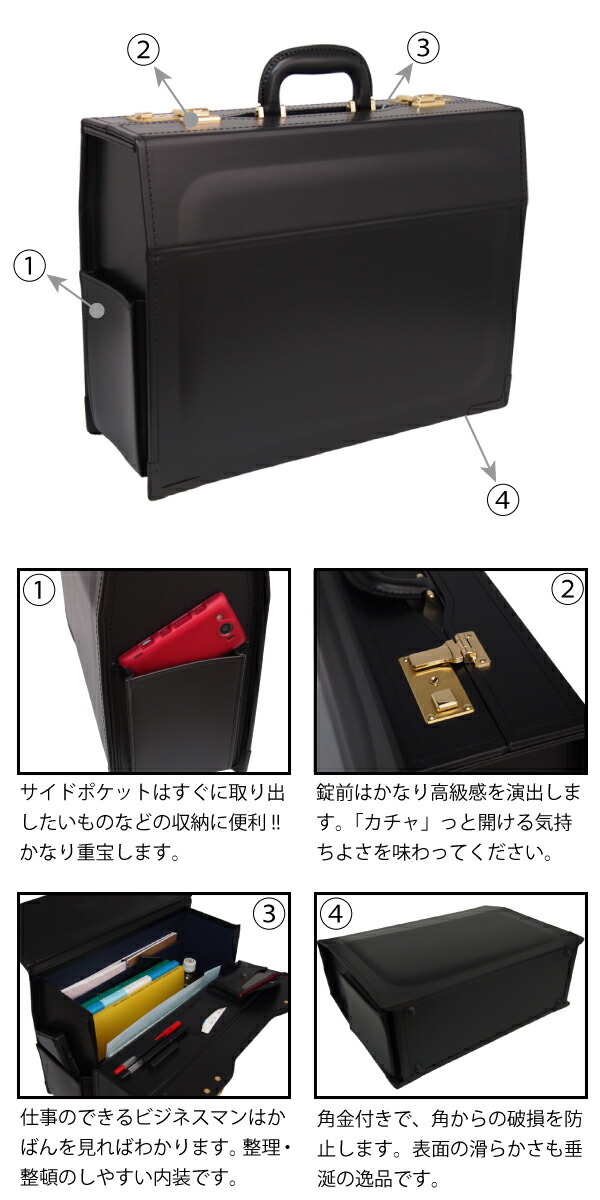 ② ③

①

④

①

サイドポケットはすぐに取り出したいものなどの収納に便利!! かなり重宝します。

②

錠前はかなり高級感を演出します。「カチャ」っと開ける気持ちよさを味わってください。

③

仕事のできるビジネスマンはかばんを見ればわかります。整理・整頓のしやすい内装です。

④

角金付きで、角からの破損を防止します。表面の滑らかさも垂涎の逸品です。