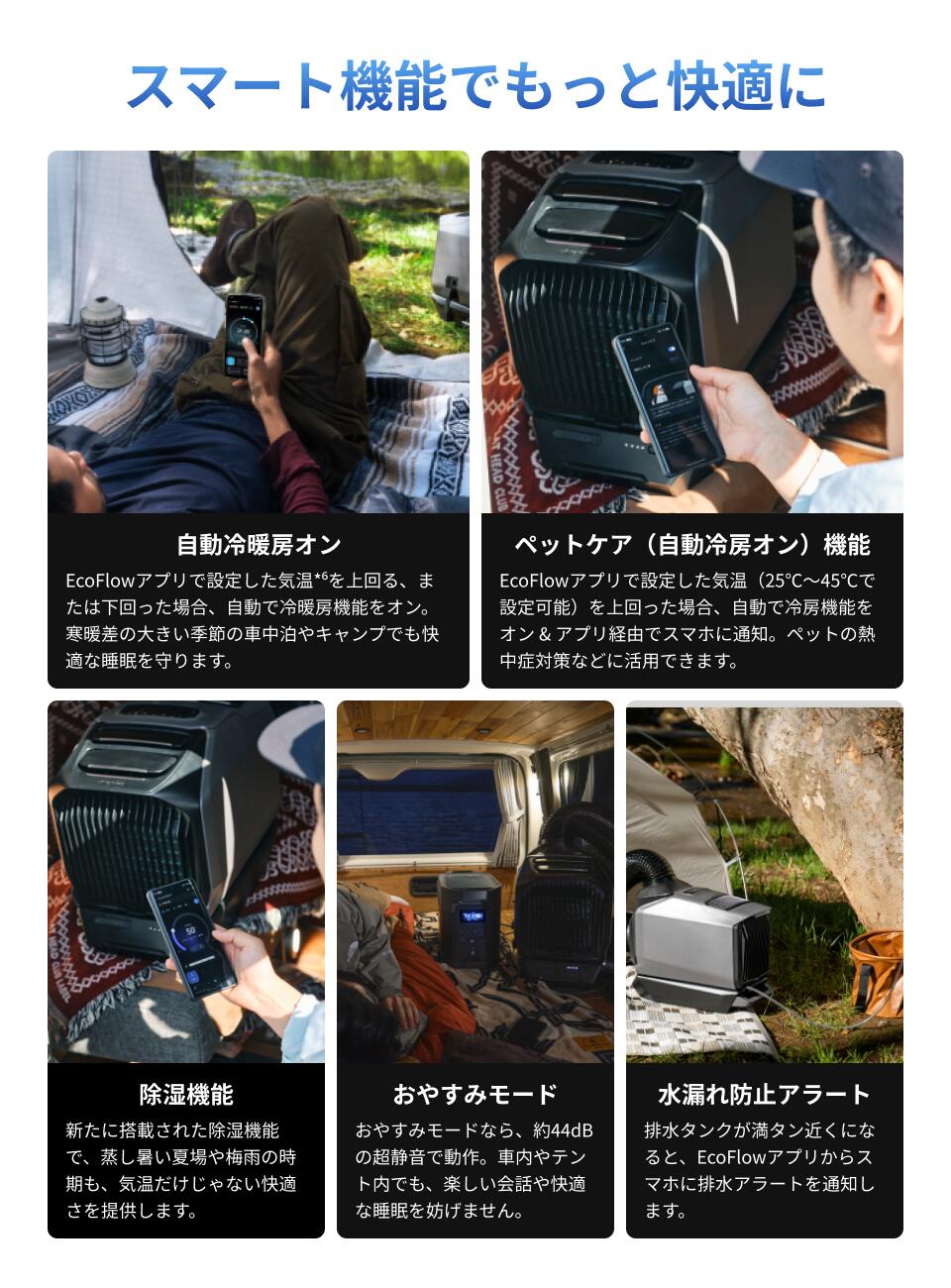 スマート機能でもっと快適に

自動冷暖房オン

EcoFlowアプリで設定した気温$^{*6}$を上回る、または下回った場合、自動で冷暖房機能をオン。寒暖差の大きい季節の車中泊やキャンプでも快適な睡眠を守ります。

ペットケア（自動冷房オン）機能

EcoFlowアプリで設定した気温（25°C～45°Cで設定可能）を上回った場合、自動で冷房機能をオン＆アプリ経由でスマホに通知。ペットの熱中症対策などに活用できます。

除湿機能

新たに搭載された除湿機能で、蒸し暑い夏場や梅雨の時期も、気温だけじゃない快適さを提供します。

おやすみモード

おやすみモードなら、約44dBの超静音で動作。車内やテント内でも、楽しい会話や快適な睡眠を妨げません。

水漏れ防止アラート

排水タンクが満タン近くになると、EcoFlowアプリからスマホに排水アラートを通知します。