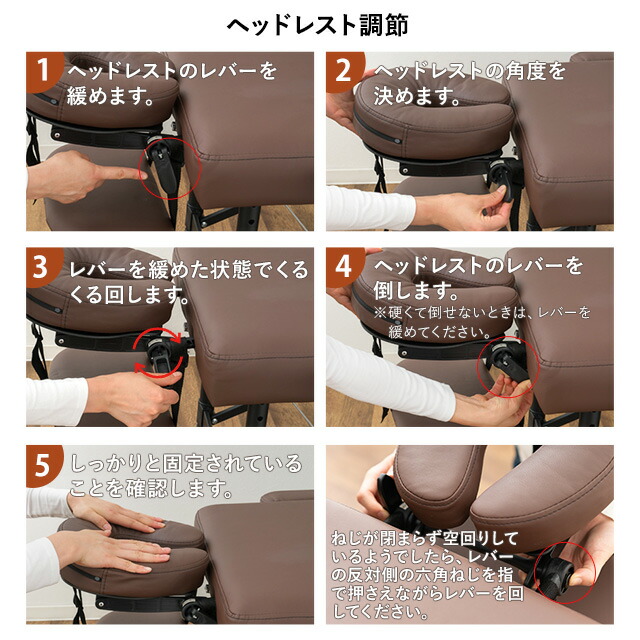 ヘッドレスト調節

1 ヘッドレストのレバーを緩めます。

2 ヘッドレストの角度を決めます。

3 レバーを緩めた状態でくるくる回します。

4 ヘッドレストのレバーを倒します。
※硬くて倒せないときは、レバーを緩めてください。

5 しっかりと固定されていることを確認します。

ねじが閉まらず空回りしているようでしたら、レバーの反対側の六角ねじを指で押さえながらレバーを回してください。