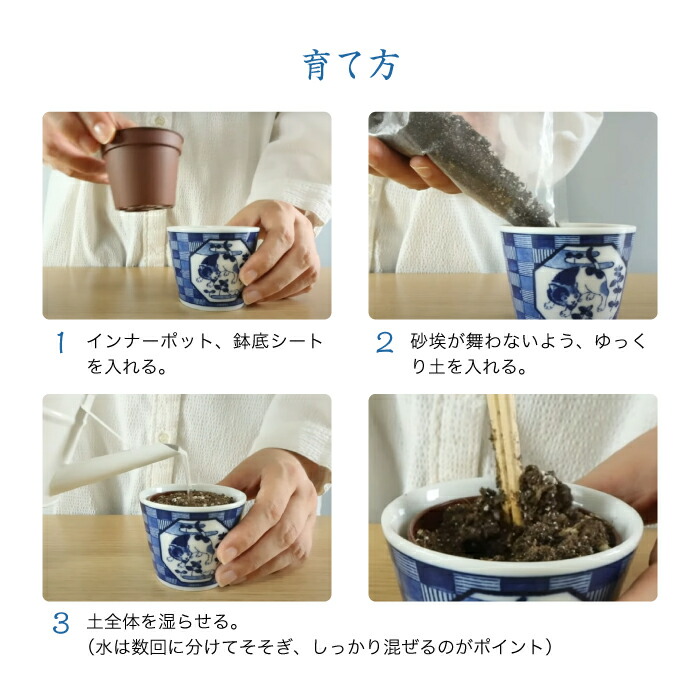 育て方

1 インナーポット、鉢底シートを入れる。

2 砂埃が舞わないよう、ゆっくり土を入れる。

3 土全体を湿らせる。
（水は数回に分けてそそぎ、しっかり混ぜるのがポイント）