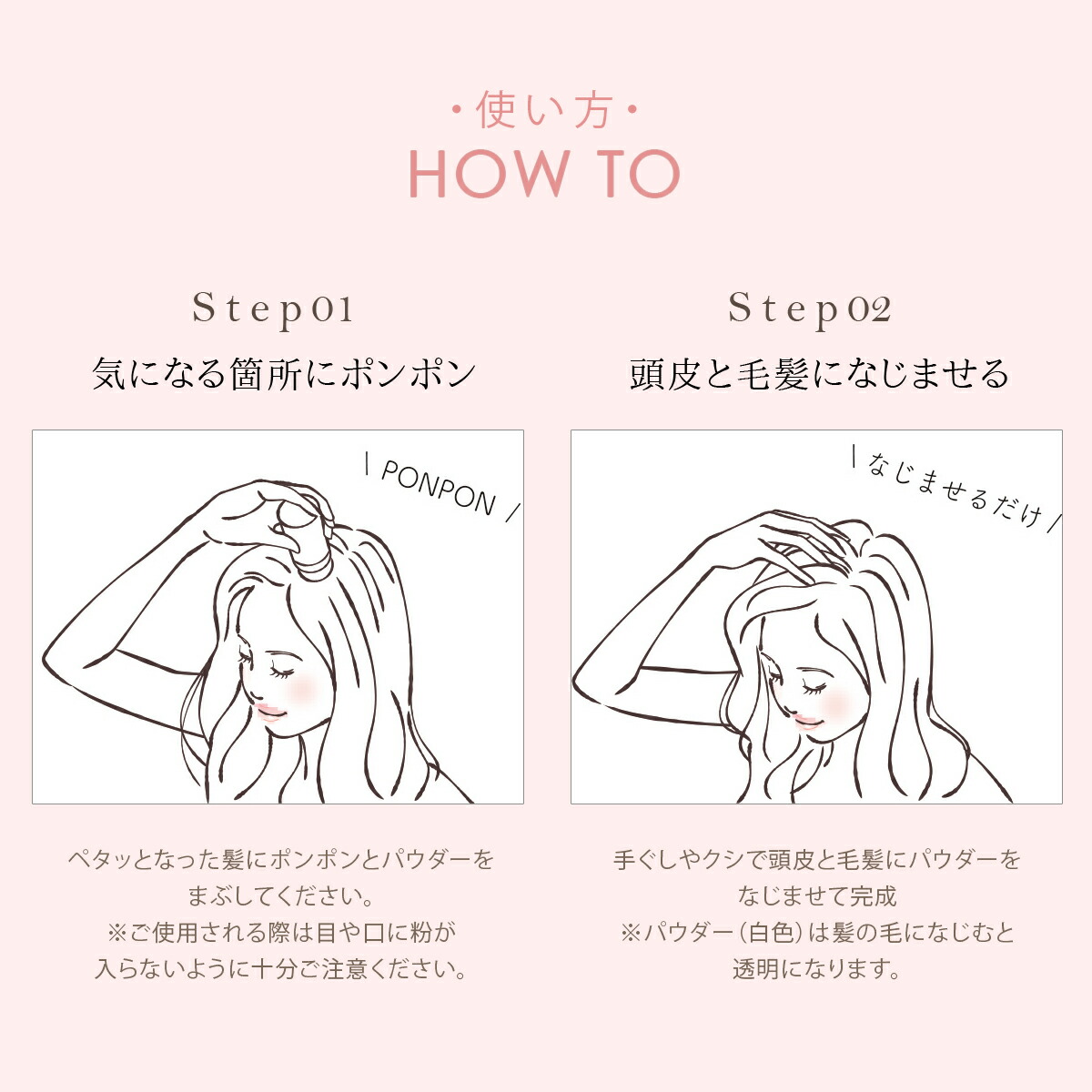 ・使い方・
HOW TO

Step01
気になる箇所にポンポン

| PONPON /

ペタッとなった髪にポンポンとパウダーをまぶしてください。
※ご使用される際は目や口に粉が入らないように十分ご注意ください。

Step02
頭皮と毛髪になじませる

| なじませるだけ /

手ぐしやクシで頭皮と毛髪にパウダーをなじませて完成
※パウダー（白色）は髪の毛になじむと透明になります。