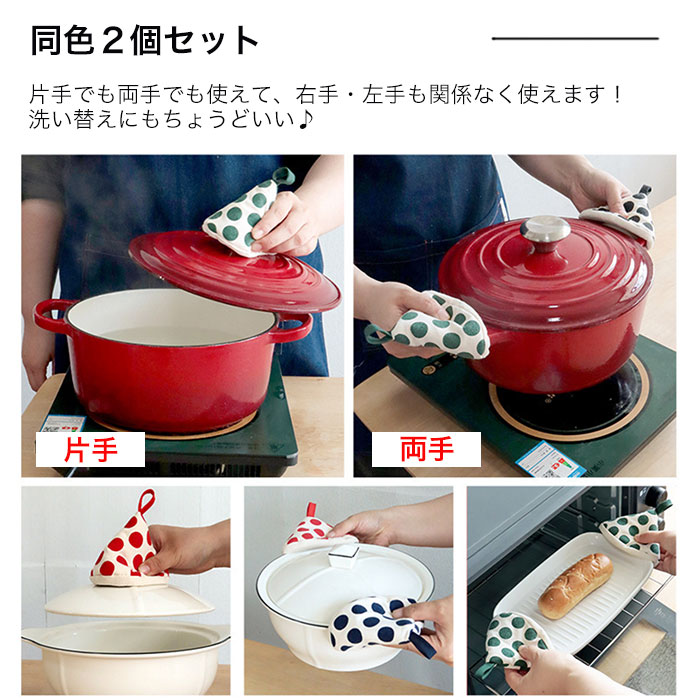 同色２個セット

片手でも両手でも使えて、右手・左手も関係なく使えます！
洗い替えにもちょうどいい♪

片手

両手