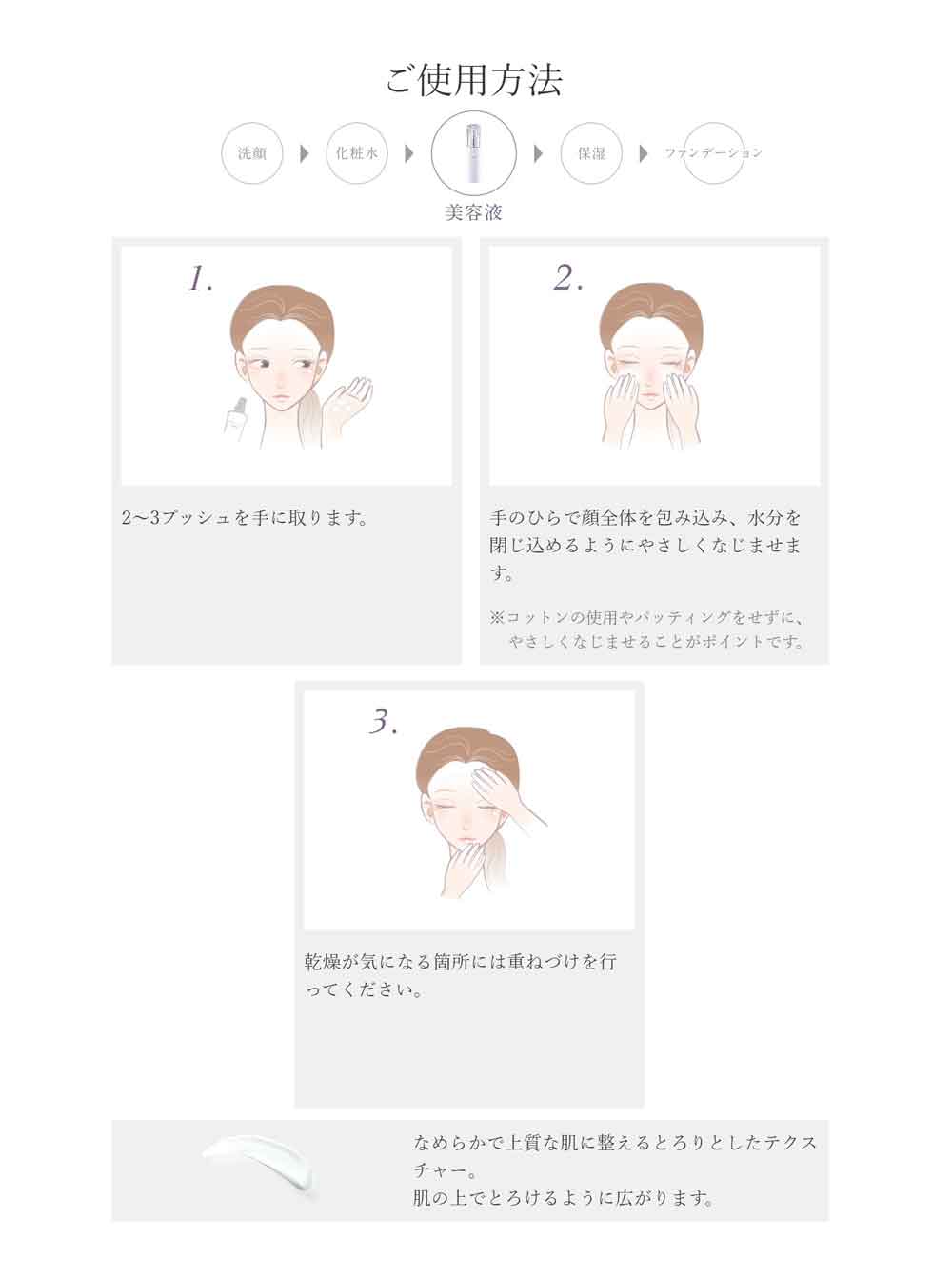 ご使用方法

洗顔 化粧水 美容液 保湿 ファンデーション

1.

2〜3プッシュを手に取ります。

2.

手のひらで顔全体を包み込み、水分を閉じ込めるようにやさしくなじませます。

※コットンの使用やパッティングをせずに、やさしくなじませることがポイントです。

3.

乾燥が気になる箇所には重ねづけを行ってください。

なめらかで上質な肌に整えるとろりとしたテクスチャー。
肌の上でとろけるように広がります。