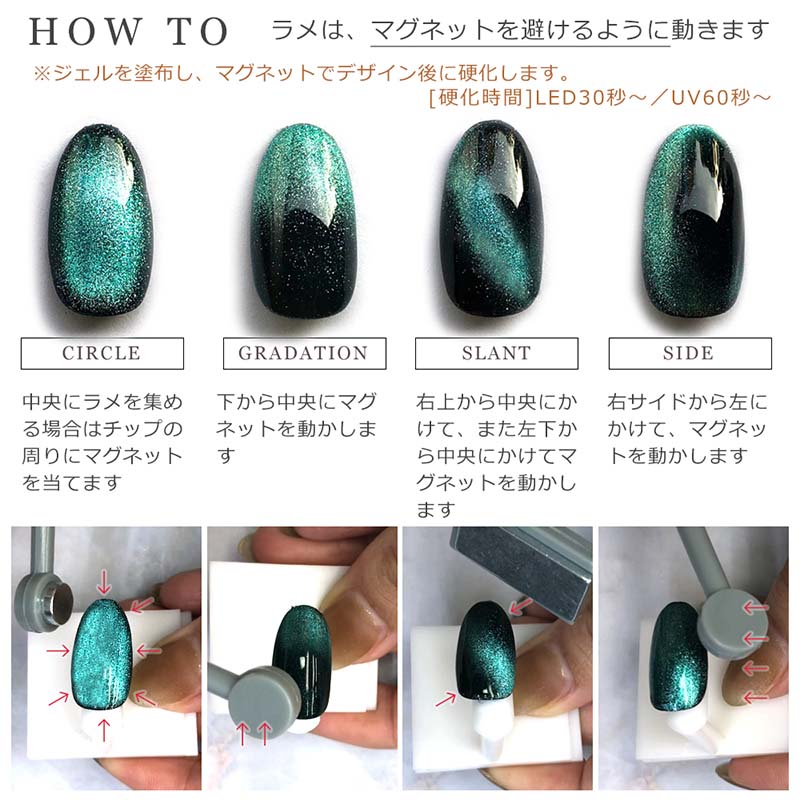 HOW TO ラメは、マグネットを避けるように動きます

※ジェルを塗布し、マグネットでデザイン後に硬化します。

[硬化時間]LED30秒～／UV60秒～

CIRCLE

中央にラメを集める場合はチップの周りにマグネットを当てます

GRADATION

下から中央にマグネットを動かします

SLANT

右上から中央にかけて、また左下から中央にかけてマグネットを動かします

SIDE

右サイドから左にかけて、マグネットを動かします