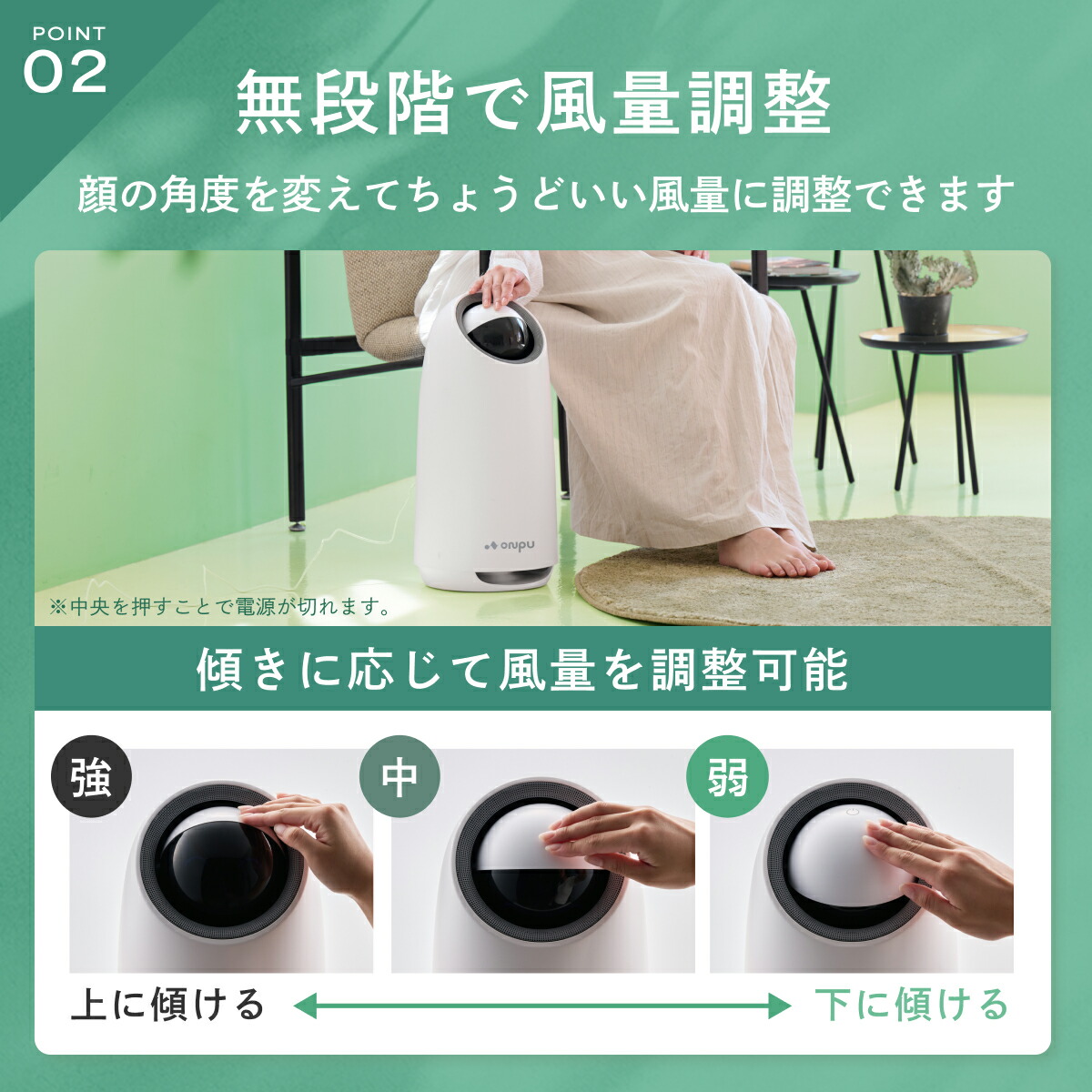 POINT
02

無段階で風量調整

顔の角度を変えてちょうどいい風量に調整できます

onpu

※中央を押すことで電源が切れます。

傾きに応じて風量を調整可能

強

中

弱

上に傾ける

下に傾ける