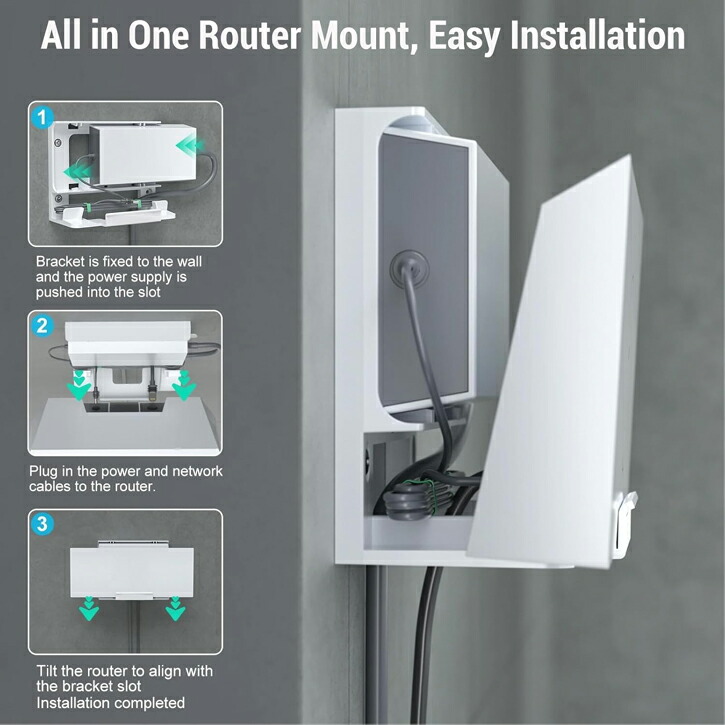 All in One Router Mount, Easy Installation

1

Bracket is fixed to the wall and the power supply is pushed into the slot

2

Plug in the power and network cables to the router.

3

Tilt the router to align with the bracket slot
Installation completed