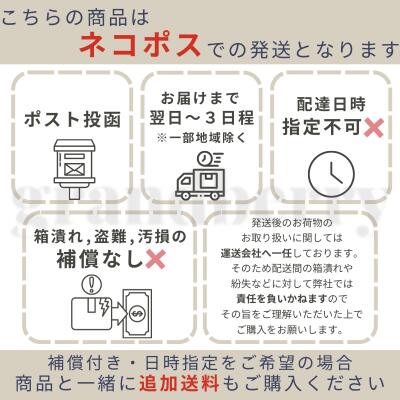 こちらの商品は
ネコポスでの発送となります

ポスト投函

お届けまで
翌日～3日程
※一部地域除く

配達日時
指定不可

箱潰れ,盗難,汚損の
補償なし

発送後のお荷物の
お取り扱いに関しては
運送会社へ一任しております。
そのため配送間の箱潰れや
紛失などに対して弊社では
責任を負いかねますので
その旨をご理解いただいた上で
ご購入をお願いします。

補償付き・日時指定をご希望の場合
商品と一緒に追加送料もご購入ください