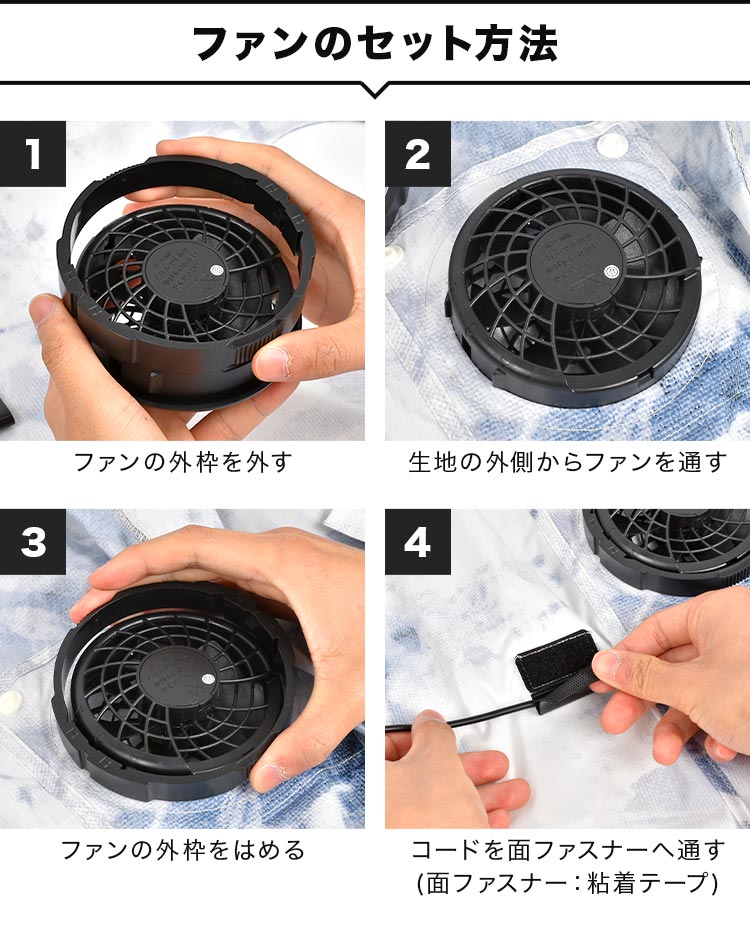 ファンのセット方法

1

ファンの外枠を外す

2

生地の外側からファンを通す

3

ファンの外枠をはめる

4

コードを面ファスナーへ通す
(面ファスナー：粘着テープ)