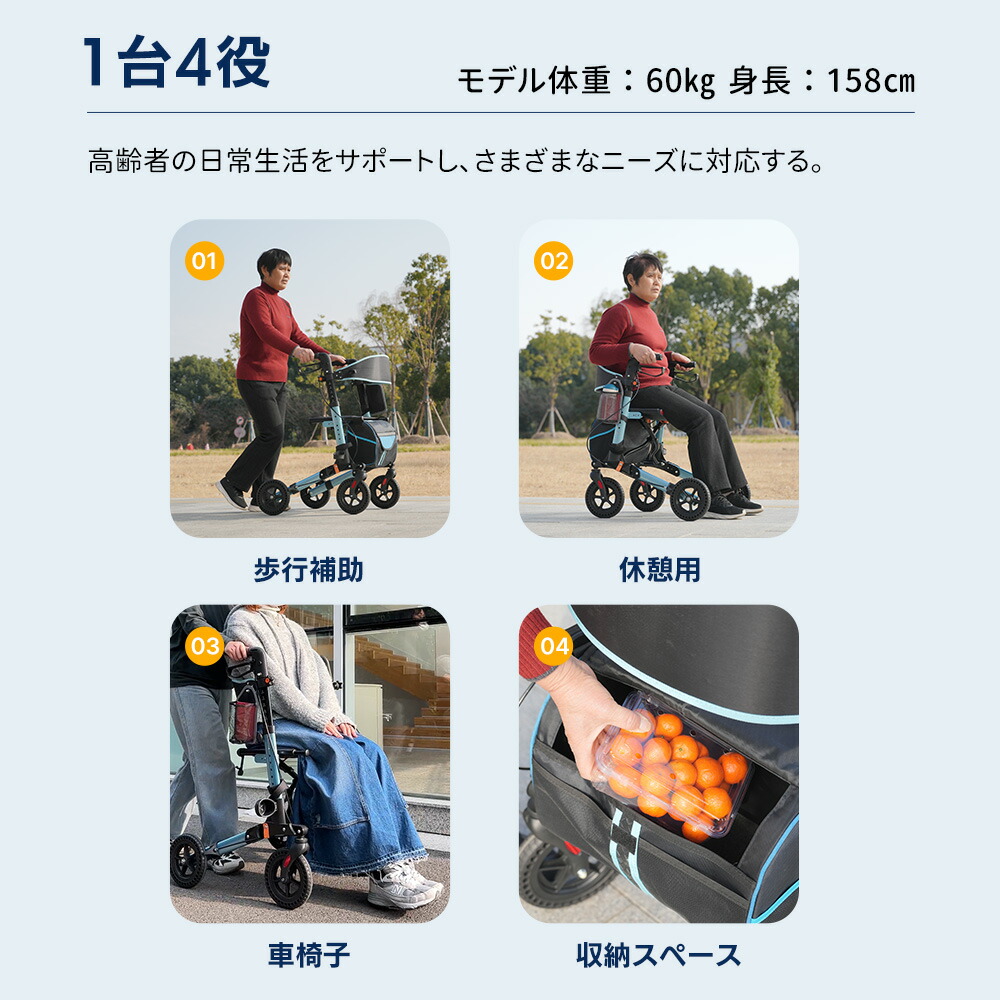 1台4役

モデル体重：60kg 身長：158cm

高齢者の日常生活をサポートし、さまざまなニーズに対応する。

01

歩行補助

02

休憩用

03

車椅子

04

収納スペース