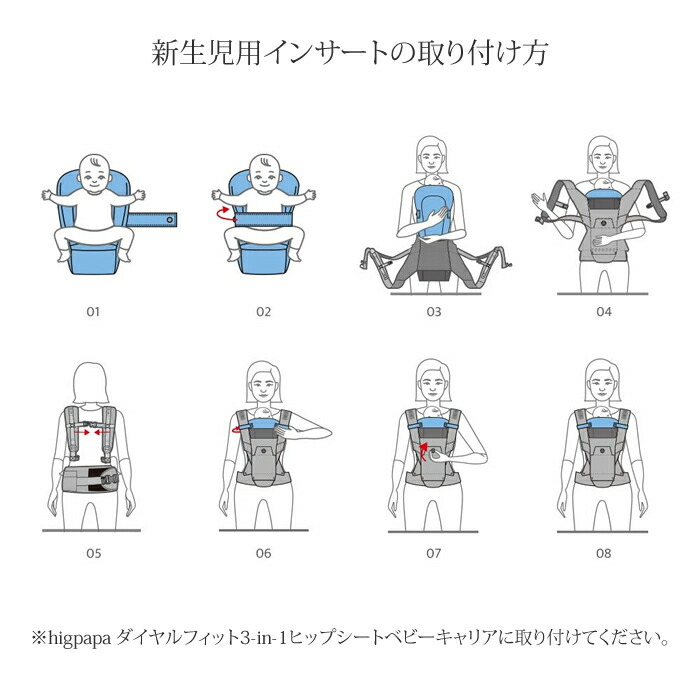 新生児用インサートの取り付け方

01

02

03

04

05

06

07

08

※higpapa ダイヤルフィット3-in-1ヒップシートベビーキャリアに取り付けてください。