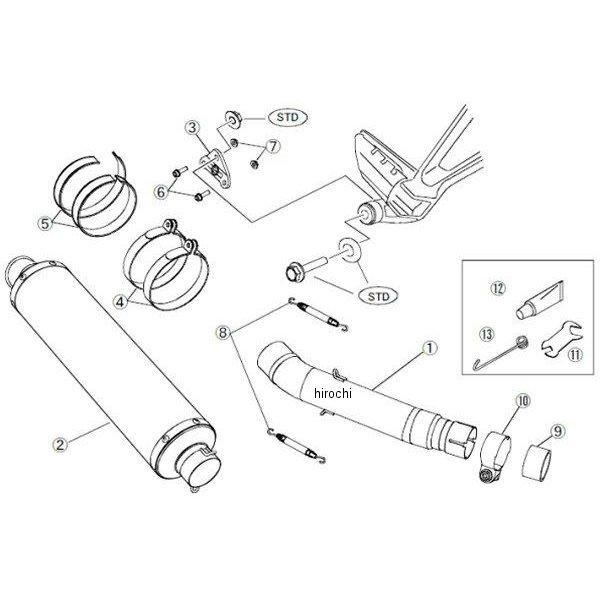 STD
3
7
6
5
4
STD
12
13
11
8
1
hirochi
10
9
2