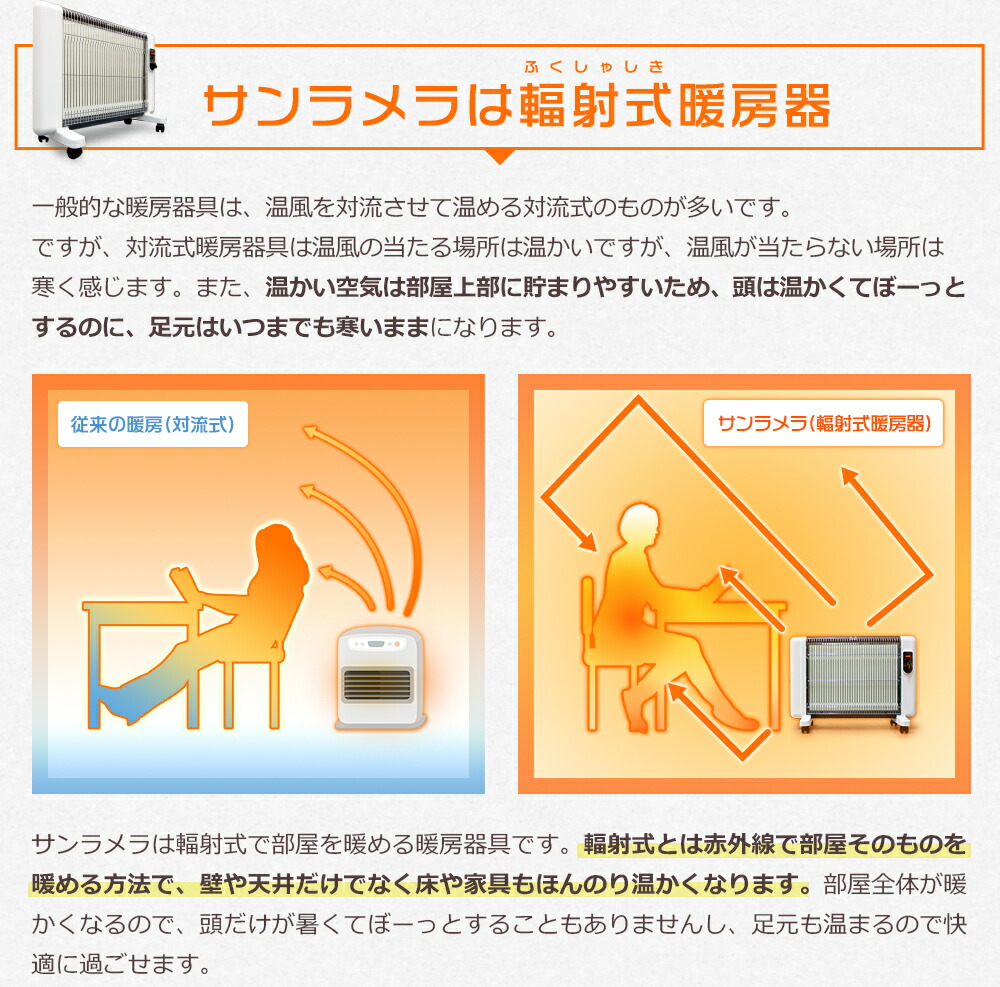 ふくしゃしき
サンラメラは輻射式暖房器

一般的な暖房器具は、温風を対流させて温める対流式のものが多いです。
ですが、対流式暖房器具は温風の当たる場所は温かいですが、温風が当たらない場所は寒く感じます。また、温かい空気は部屋上部に貯まりやすいため、頭は温かくてぼーっとするのに、足元はいつまでも寒いままになります。

従来の暖房(対流式)

サンラメラ(輻射式暖房器)

サンラメラは輻射式で部屋を暖める暖房器具です。輻射式とは赤外線で部屋そのものを暖める方法で、壁や天井だけでなく床や家具もほんのり温かくなります。部屋全体が暖かくなるので、頭だけが暑くてぼーっとすることもありませんし、足元も温まるので快適に過ごせます。