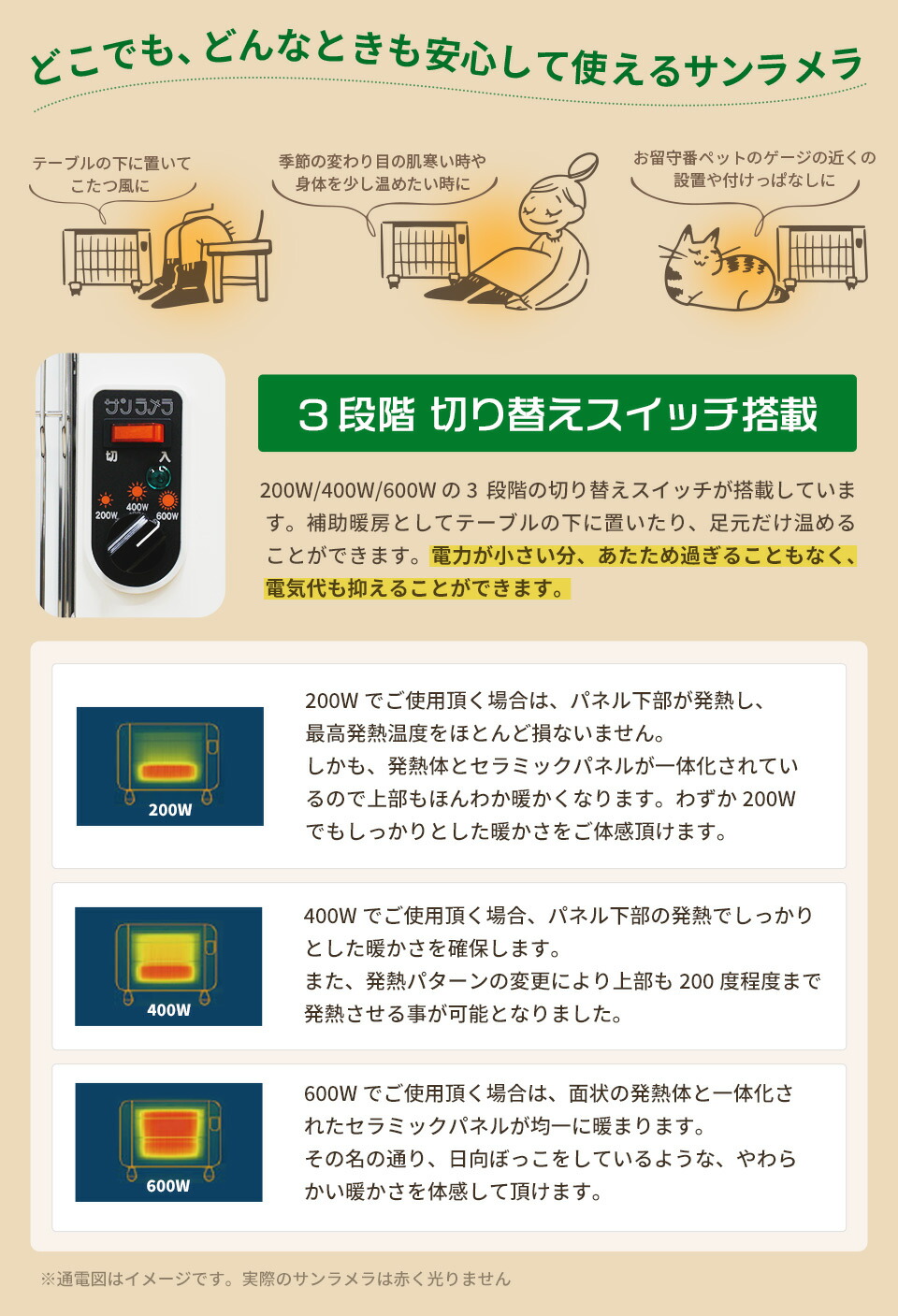 どこでも、どんなときも安心して使えるサンラメラ

テーブルの下に置いて こたつ風に

季節の変わり目の肌寒い時や 身体を少し温めたい時に

お留守番ペットのゲージの近くの 設置や付けっぱなしに

サンラメラ

切 入

200W 400W 600W

3段階 切り替えスイッチ搭載

200W/400W/600W の 3 段階の切り替えスイッチが搭載しています。補助暖房としてテーブルの下に置いたり、足元だけ温めることができます。電力が小さい分、あたため過ぎることもなく、電気代も抑えることができます。

200W

200W でご使用頂く場合は、パネル下部が発熱し、最高発熱温度をほとんど損ないません。
しかも、発熱体とセラミックパネルが一体化されているので上部もほんわか暖かくなります。わずか 200W でもしっかりとした暖かさをご体感頂けます。

400W

400W でご使用頂く場合、パネル下部の発熱でしっかりとした暖かさを確保します。
また、発熱パターンの変更により上部も 200 度程度まで発熱させる事が可能となりました。

600W

600W でご使用頂く場合は、面状の発熱体と一体化されたセラミックパネルが均一に暖まります。
その名の通り、日向ぼっこをしているような、やわらかい暖かさを体感して頂けます。

※通電図はイメージです。実際のサンラメラは赤く光りません