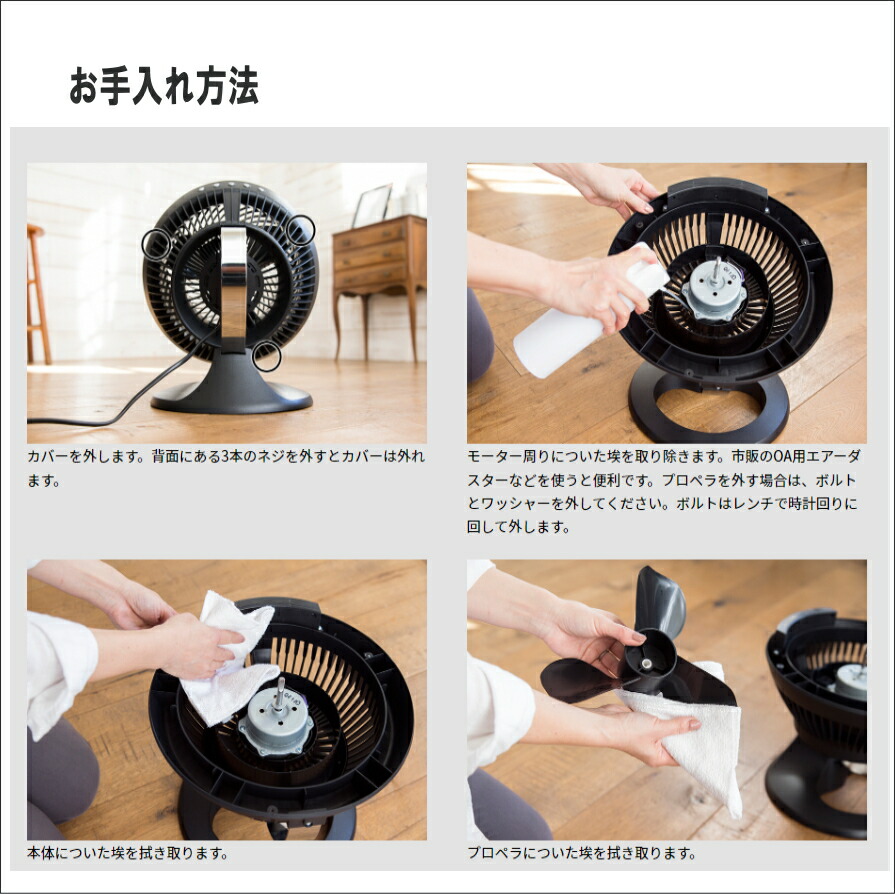 お手入れ方法

カバーを外します。背面にある3本のネジを外すとカバーは外れます。

モーター周りについた埃を取り除きます。市販のOA用エアーダスターなどを使うと便利です。プロペラを外す場合は、ボルトとワッシャーを外してください。ボルトはレンチで時計回りに回して外します。

本体についた埃を拭き取ります。

プロペラについた埃を拭き取ります。