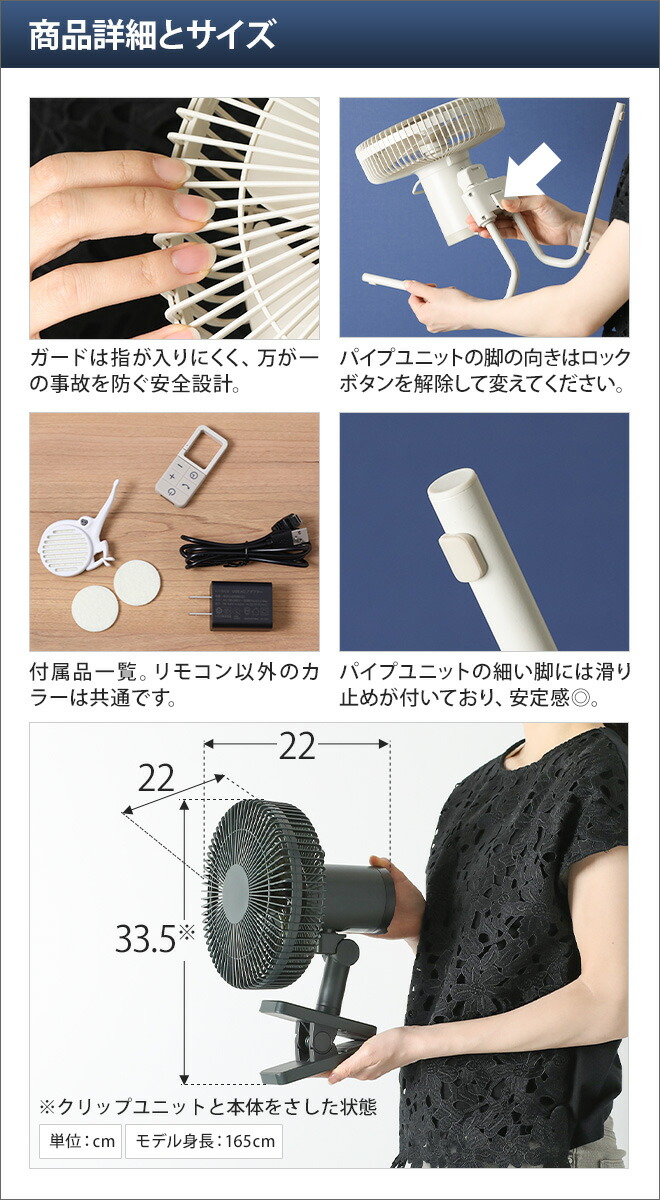 商品詳細とサイズ

ガードは指が入りにくく、万が一の事故を防ぐ安全設計。

パイプユニットの脚の向きはロックボタンを解除して変えてください。

付属品一覧。リモコン以外のカラーは共通です。

パイプユニットの細い脚には滑り止めが付いており、安定感◎。

22

22

33.5※

※クリップユニットと本体をさした状態

単位：cm

モデル身長：165cm