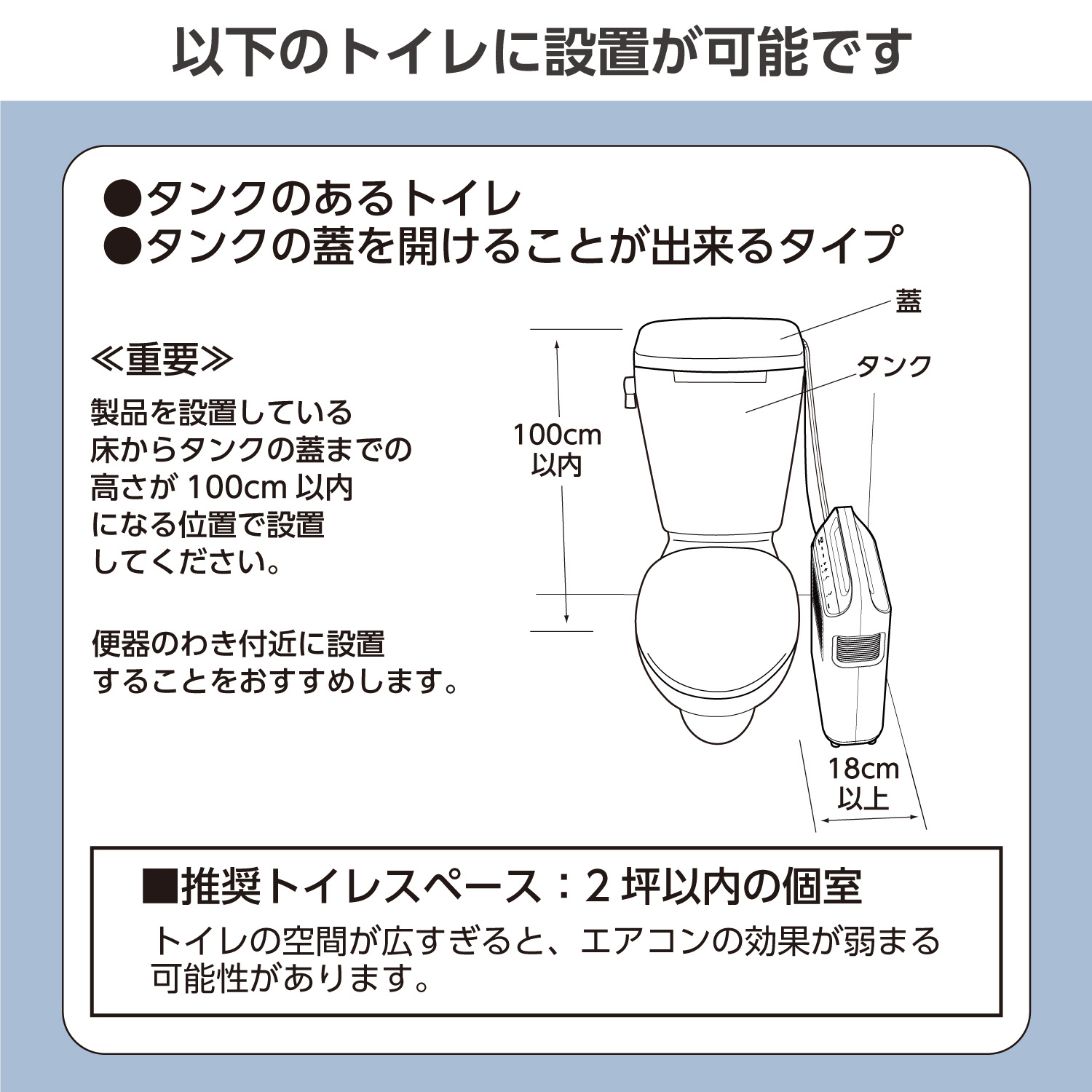 以下のトイレに設置が可能です

●タンクのあるトイレ
●タンクの蓋を開けることが出来るタイプ

≪重要≫

製品を設置している床からタンクの蓋までの高さが 100cm 以内になる位置で設置してください。

便器のわき付近に設置することをおすすめします。

蓋

タンク

100cm
以内

18cm
以上

■推奨トイレスペース：2 坪以内の個室

トイレの空間が広すぎると、エアコンの効果が弱まる可能性があります。